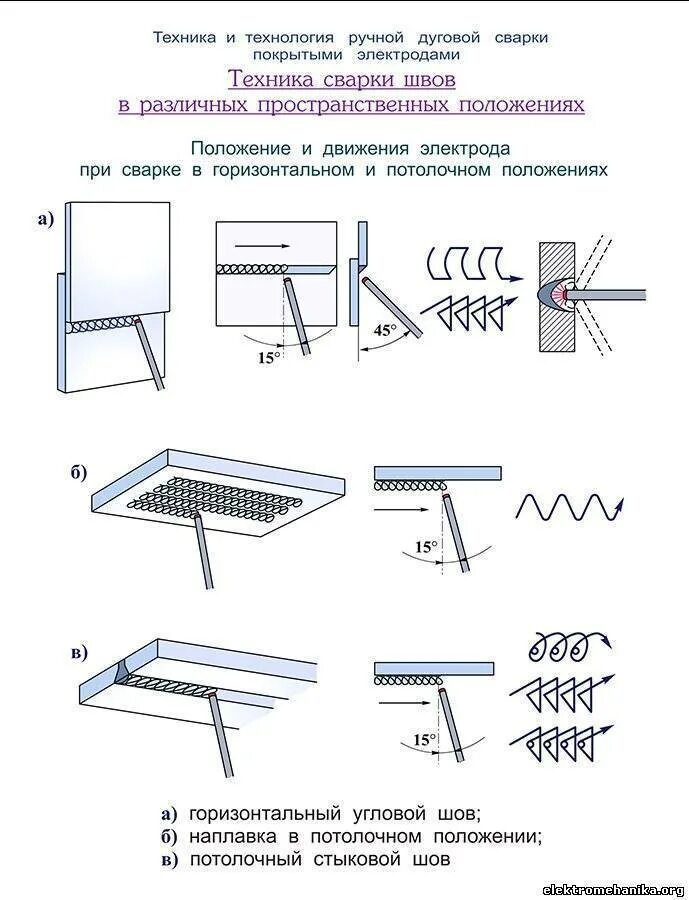 Техника и технология ручной дуговой сварки покрытыми электродами

Техника сварки швов в различных пространственных положениях

Положение и движения электрода при сварке в горизонтальном и потолочном положениях

а)

15°

45°

б)

15°

в)

15°

а) горизонтальный угловой шов;
б) наплавка в потолочном положении;
в) потолочный стыковой шов

elektromehanika.org