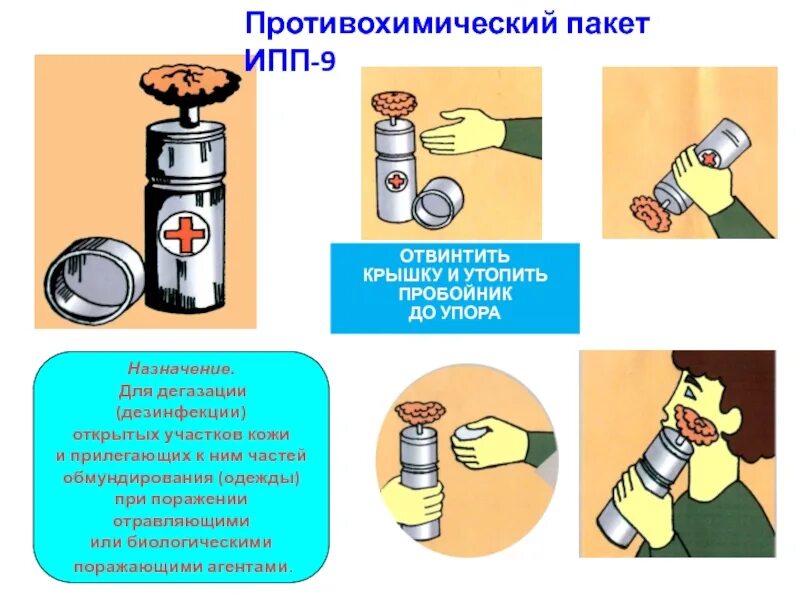 Противохимический пакет ИПП-9

ОТВИНТИТЬ КРЫШКУ И УТОПИТЬ ПРОБОЙНИК ДО УПОРА

Назначение.
Для дегазации (дезинфекции) открытых участков кожи и прилегающих к ним частей обмундирования (одежды) при поражении отравляющими или биологическими поражающими агентами.