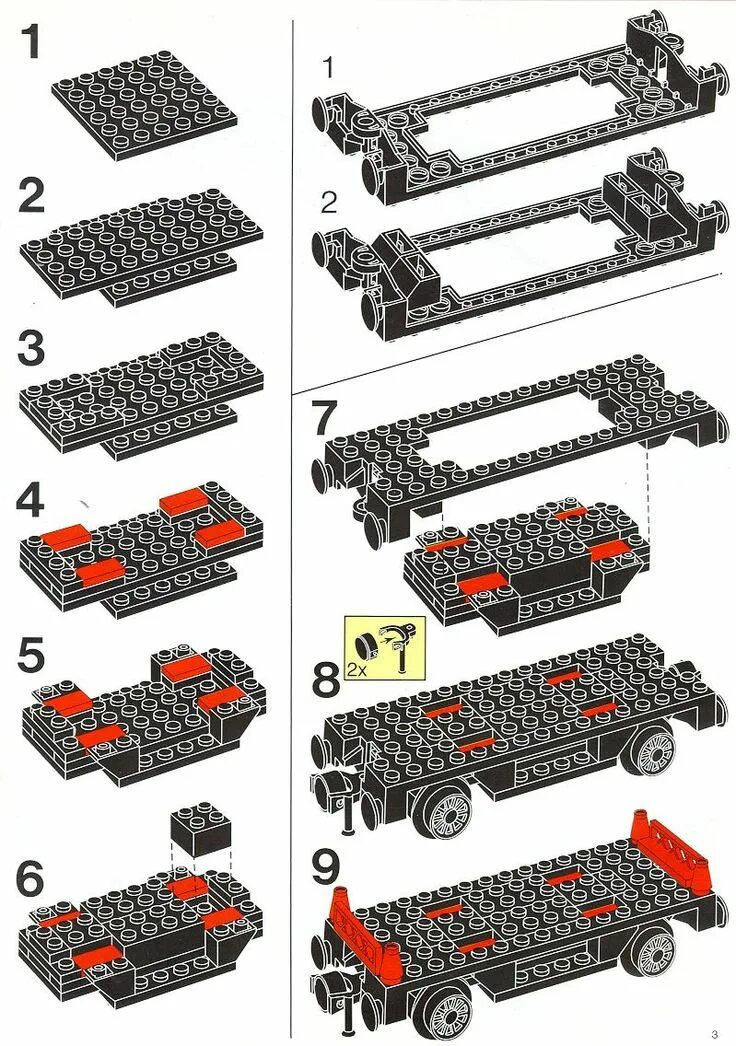 1

2

3

4

5

6

1

2

7

2x

8

9

3