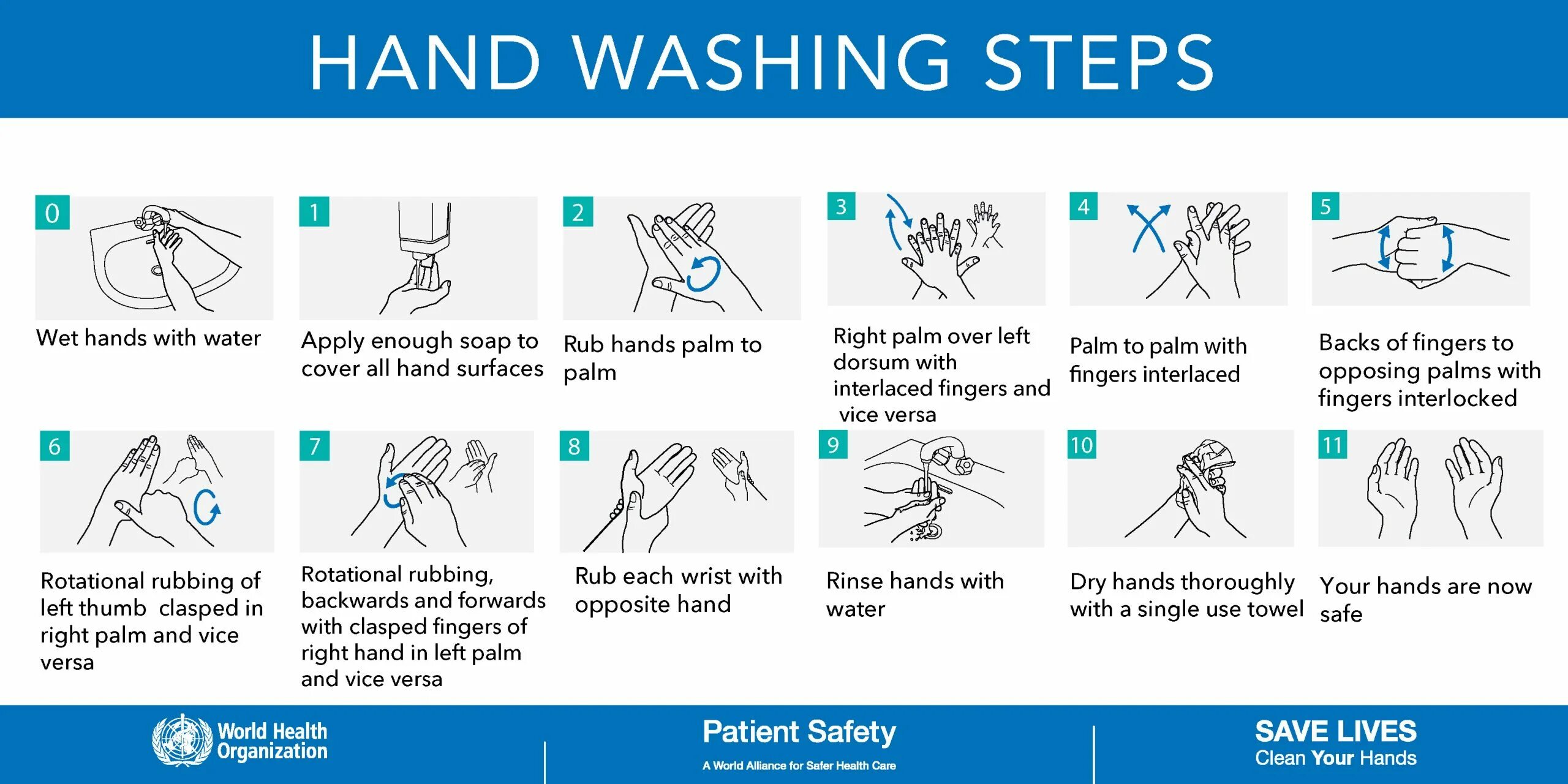 HAND WASHING STEPS

0
Wet hands with water

1
Apply enough soap to cover all hand surfaces

2
Rub hands palm to palm

3
Right palm over left dorsum with interlaced fingers and vice versa

4
Palm to palm with fingers interlaced

5
Backs of fingers to opposing palms with fingers interlocked

6
Rotational rubbing of left thumb clasped in right palm and vice versa

7
Rotational rubbing, backwards and forwards with clasped fingers of right hand in left palm and vice versa

8
Rub each wrist with opposite hand

9
Rinse hands with water

10
Dry hands thoroughly with a single use towel

11
Your hands are now safe

World Health Organization

Patient Safety
A World Alliance for Safer Health Care

SAVE LIVES
Clean Your Hands