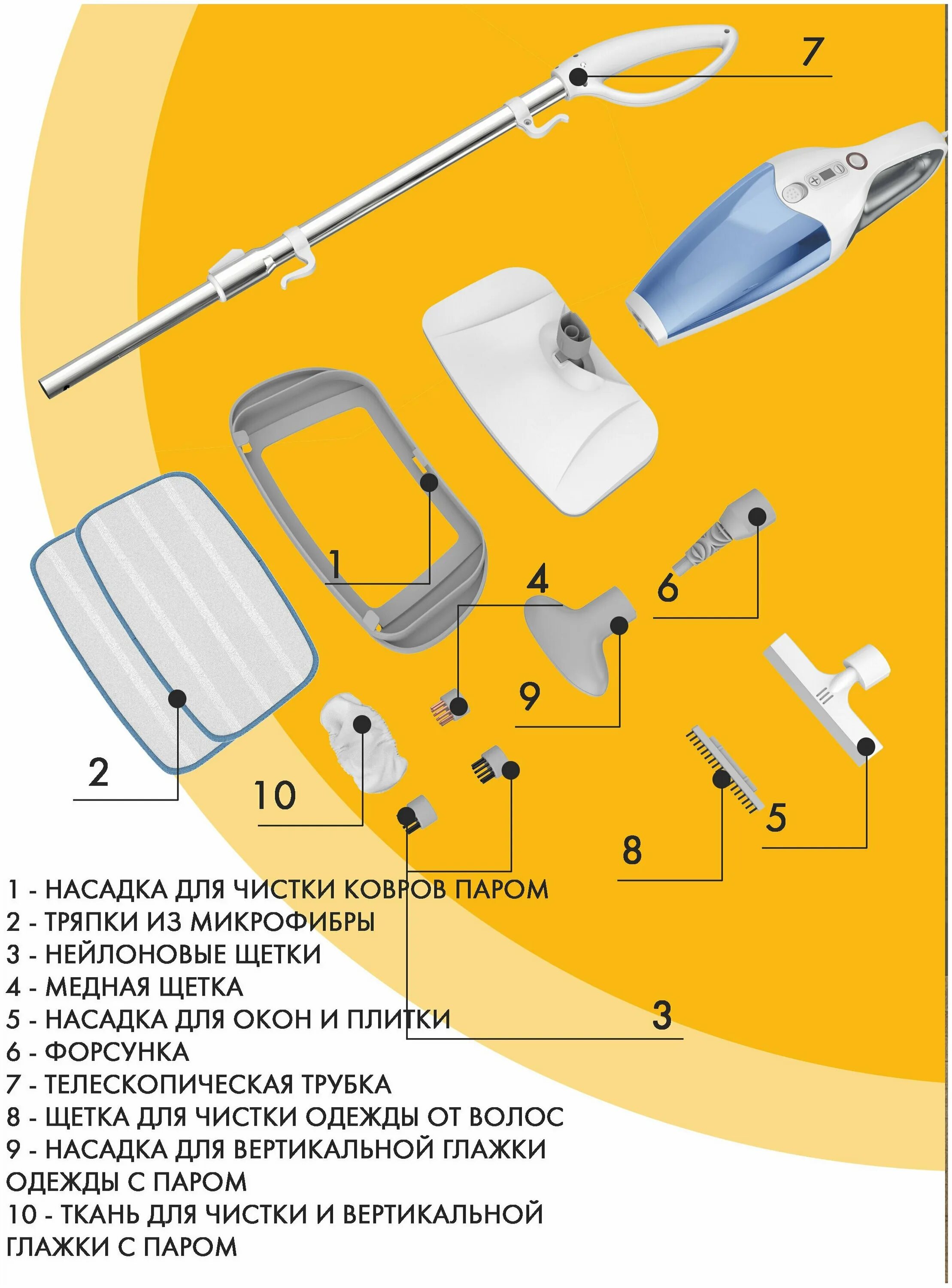 7

1

4

6

9

2

10

5

8

3

1 - НАСАДКА ДЛЯ ЧИСТКИ КОВРОВ ПАРОМ
2 - ТРЯПКИ ИЗ МИКРОФИБРЫ
3 - НЕЙЛОНОВЫЕ ЩЕТКИ
4 - МЕДНАЯ ЩЕТКА
5 - НАСАДКА ДЛЯ ОКОН И ПЛИТКИ
6 - ФОРСУНКА
7 - ТЕЛЕСКОПИЧЕСКАЯ ТРУБКА
8 - ЩЕТКА ДЛЯ ЧИСТКИ ОДЕЖДЫ ОТ ВОЛОС
9 - НАСАДКА ДЛЯ ВЕРТИКАЛЬНОЙ ГЛАЖКИ ОДЕЖДЫ С ПАРОМ
10 - ТКАНЬ ДЛЯ ЧИСТКИ И ВЕРТИКАЛЬНОЙ ГЛАЖКИ С ПАРОМ