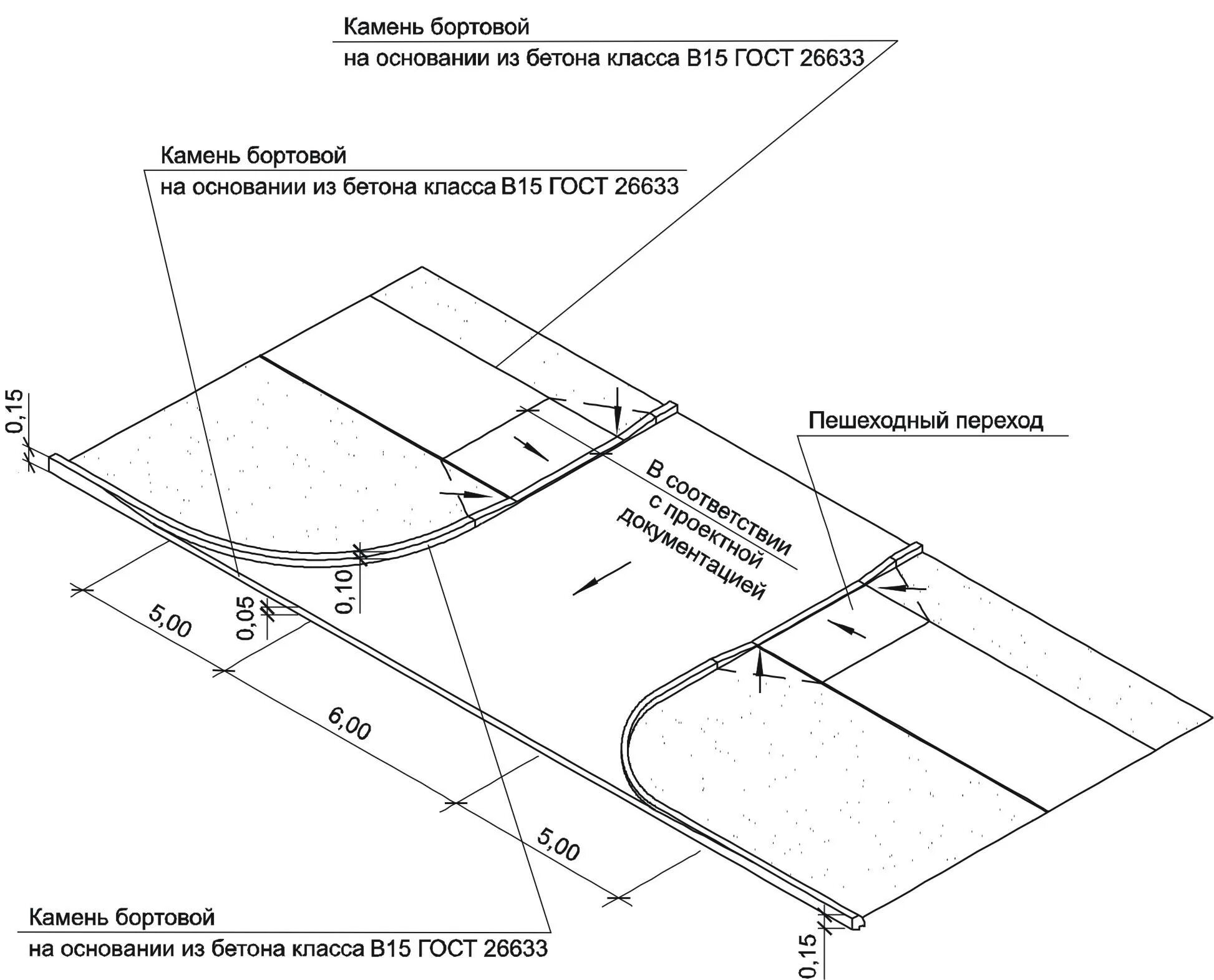 Камень бортовой
на основании из бетона класса В15 ГОСТ 26633

Камень бортовой
на основании из бетона класса В15 ГОСТ 26633

0,15

Пешеходный переход

В соответствии с проектной документацией

0,10

0,05

5,00

6,00

5,00

Камень бортовой
на основании из бетона класса В15 ГОСТ 26633

0,15