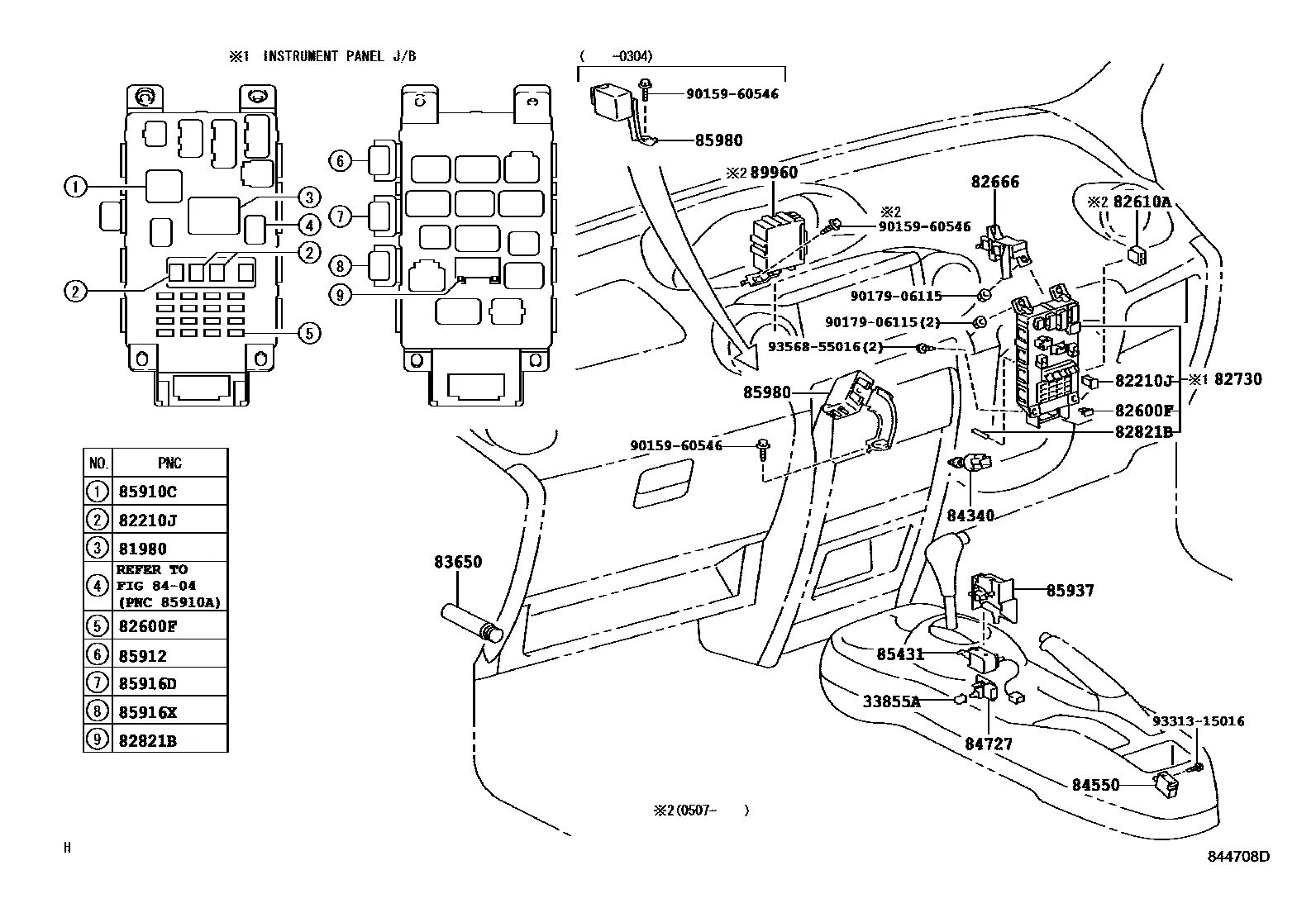 ※1 INSTRUMENT PANEL J/B

1
2
3
4
2
5
6
7
8
9

| NO. | PNC |
|---|---|
| 1 | 85910C |
| 2 | 82210J |
| 3 | 81980 |
| 4 | REFER TO FIG 84-04 (PNC 85910A) |
| 5 | 82600F |
| 6 | 85912 |
| 7 | 85916D |
| 8 | 85916X |
| 9 | 82821B |

( -0304)
90159-60546
85980
※2 89960
※2
90159-60546
82666
※2 82610A
90179-06115
90179-06115(2)
93568-55016(2)
85980
82210J
※1 82730
82600F
82821B
90159-60546
84340
83650
85937
85431
33855A
84727
93313-15016
84550
※2(0507- )

H

844708D