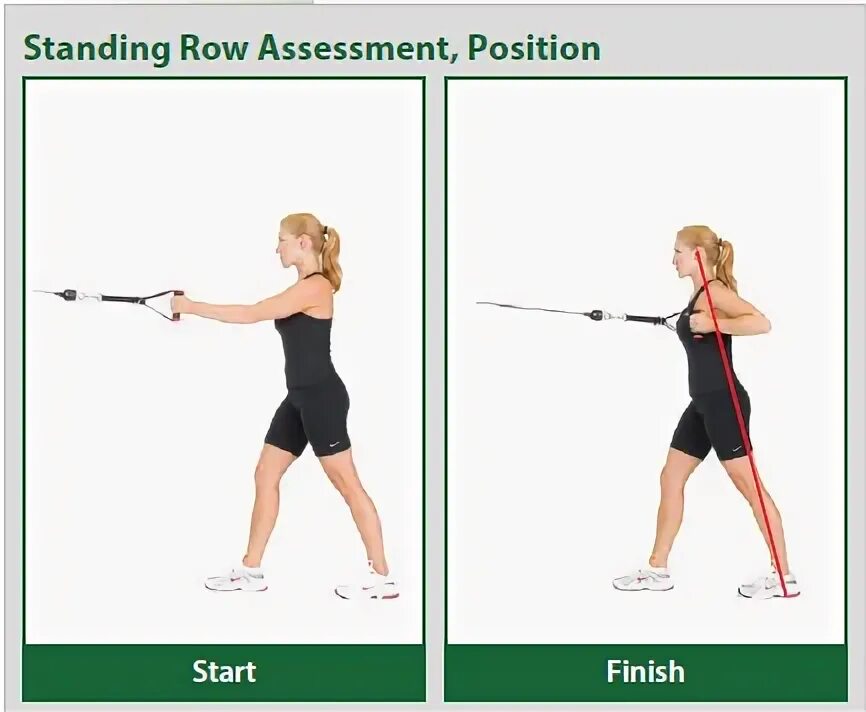 Standing Row Assessment, Position

Start

Finish