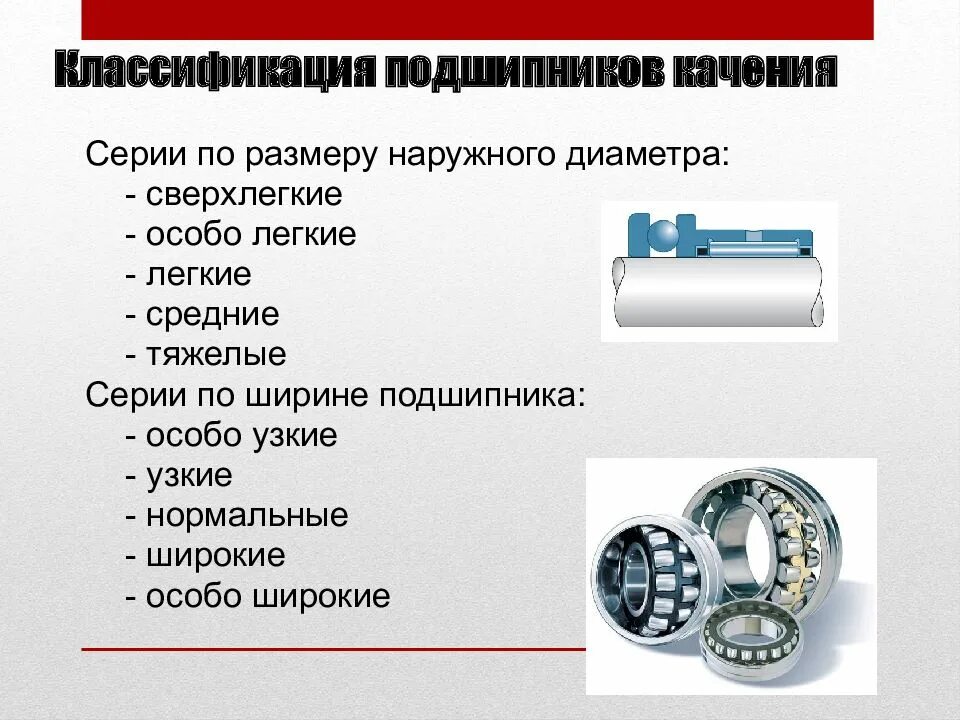 Классификация подшипников качения

Серии по размеру наружного диаметра:
- сверхлегкие
- особо легкие
- легкие
- средние
- тяжелые
Серии по ширине подшипника:
- особо узкие
- узкие
- нормальные
- широкие
- особо широкие