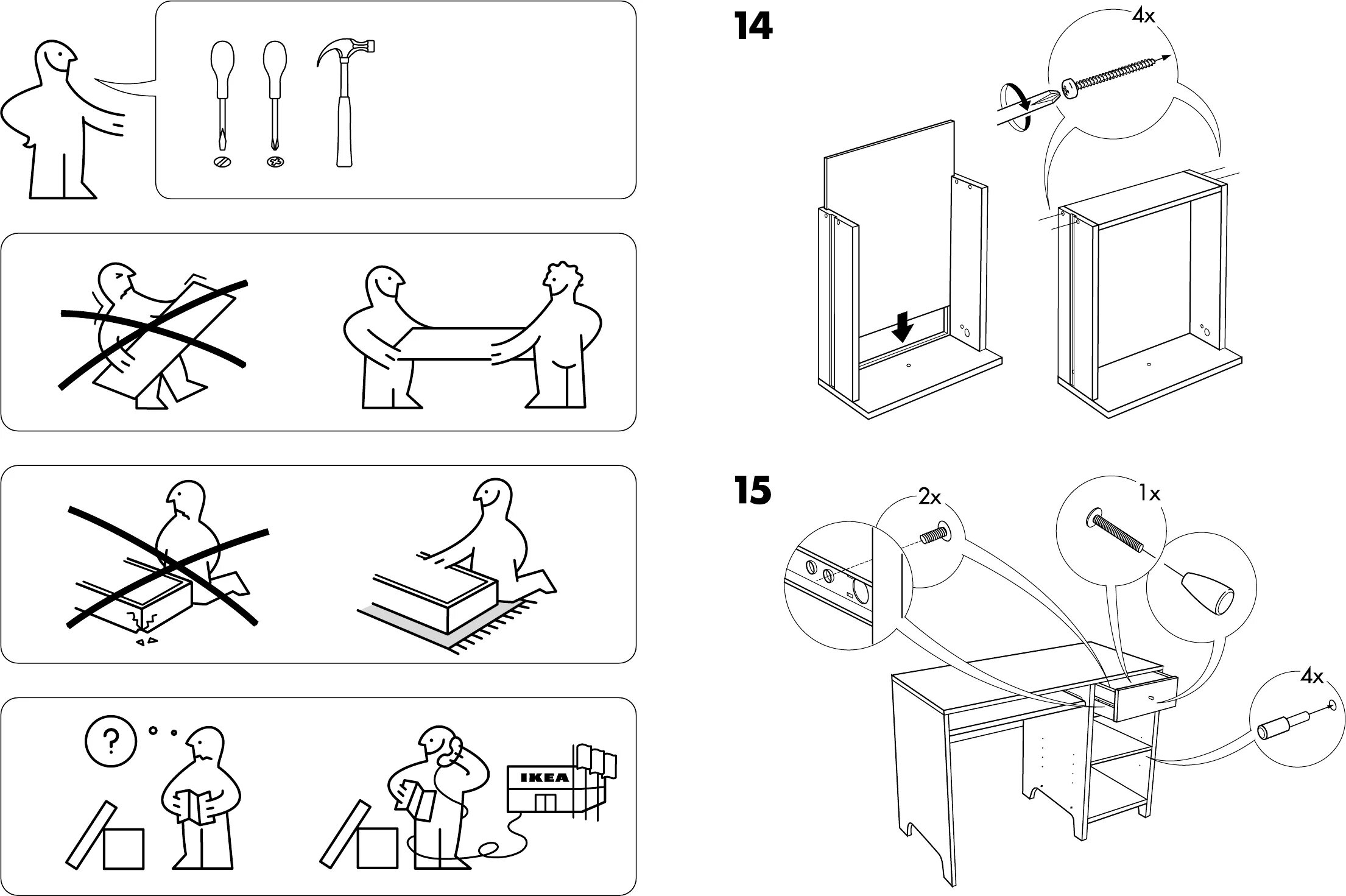 ?

IKEA

14

4x

15

2x

1x

4x