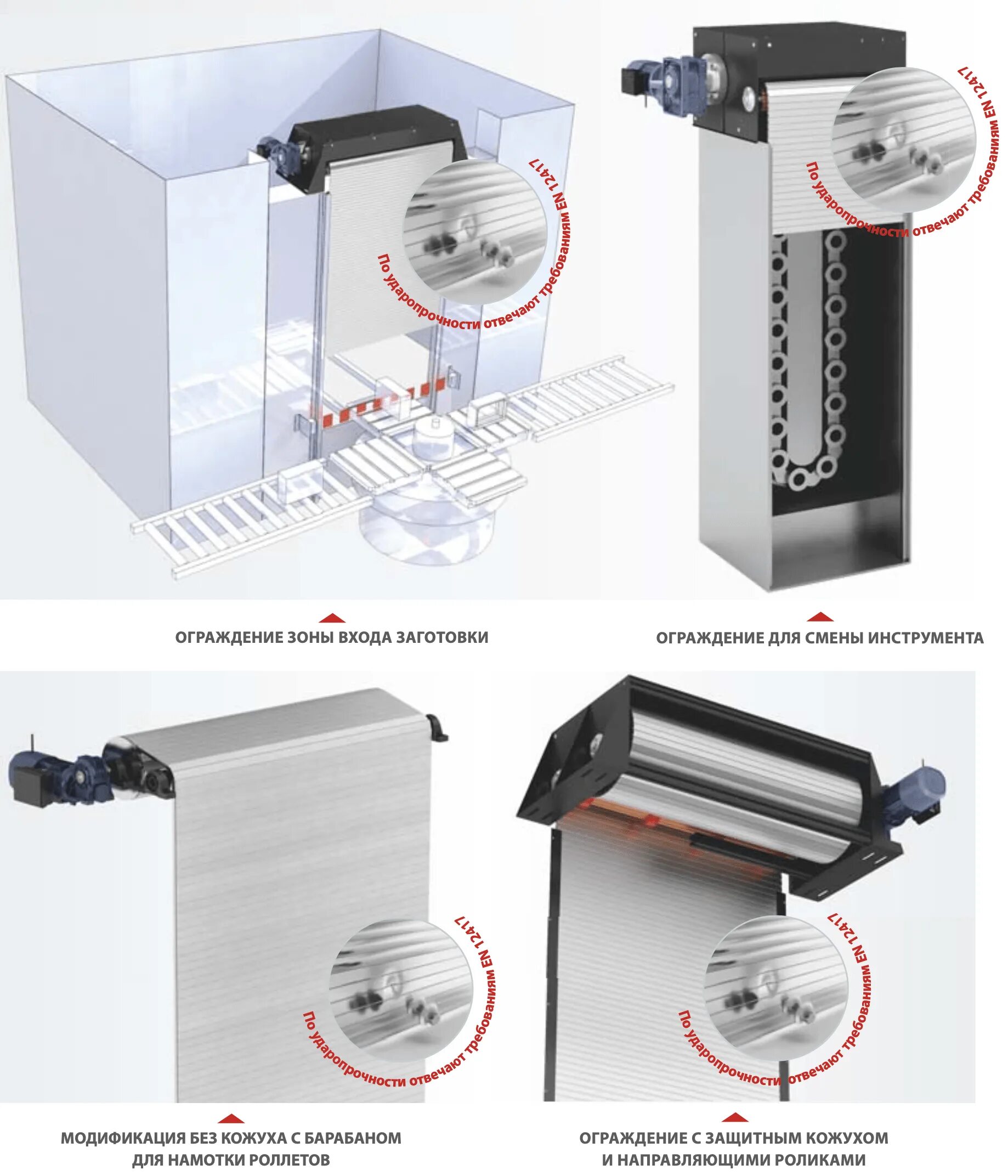 По ударопрочности отвечают требованиям EN 12417

По ударопрочности отвечают требованиям EN 12417

ОГРАЖДЕНИЕ ЗОНЫ ВХОДА ЗАГОТОВКИ

ОГРАЖДЕНИЕ ДЛЯ СМЕНЫ ИНСТРУМЕНТА

По ударопрочности отвечают требованиям EN 12417

По ударопрочности отвечают требованиям EN 12417

МОДИФИКАЦИЯ БЕЗ КОЖУХА С БАРАБАНОМ ДЛЯ НАМОТКИ РОЛЛЕТОВ

ОГРАЖДЕНИЕ С ЗАЩИТНЫМ КОЖУХОМ И НАПРАВЛЯЮЩИМИ РОЛИКАМИ