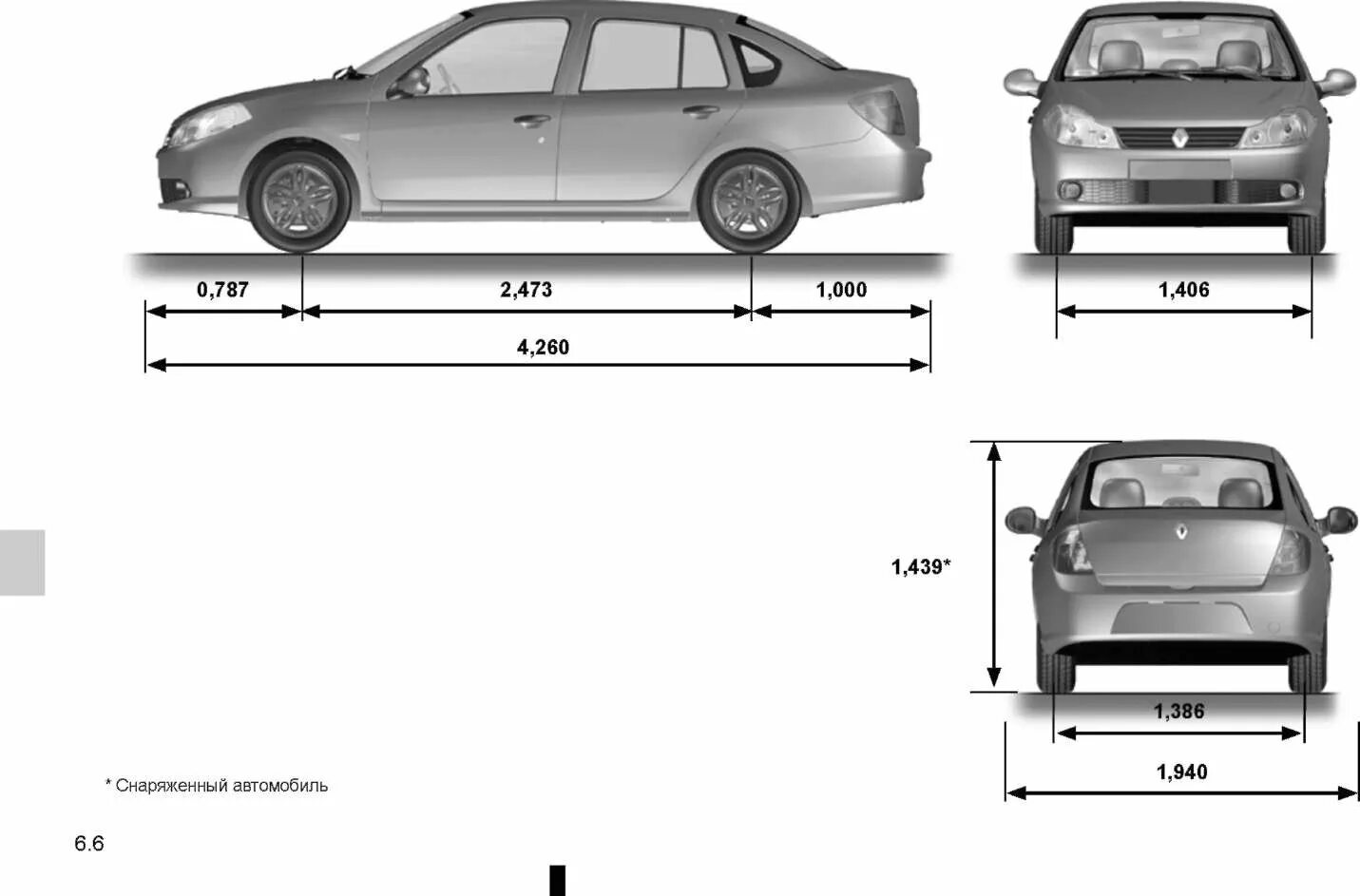 0,787

2,473

1,000

4,260

1,406

1,439*

1,386

1,940

* Снаряженный автомобиль

6.6