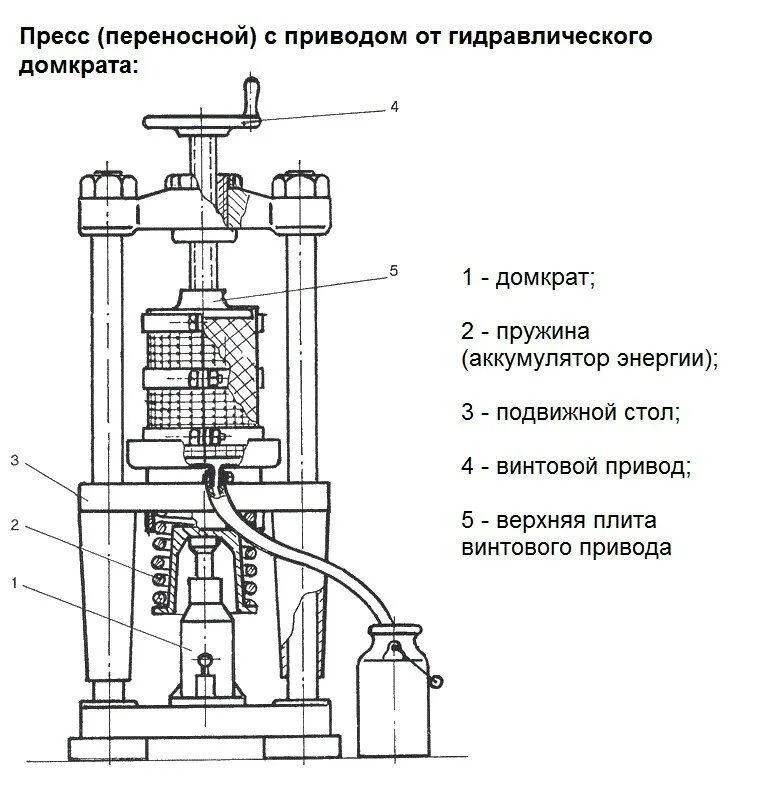 Пресс (переносной) с приводом от гидравлического домкрата:

4

5

3

2

1

1 - домкрат;

2 - пружина (аккумулятор энергии);

3 - подвижной стол;

4 - винтовой привод;

5 - верхняя плита винтового привода