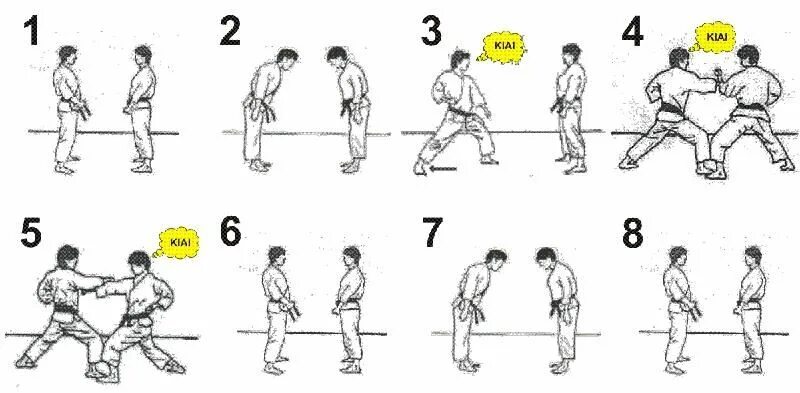 1

2

3

KIAI

4

KIAI

5

KIAI

6

7

8