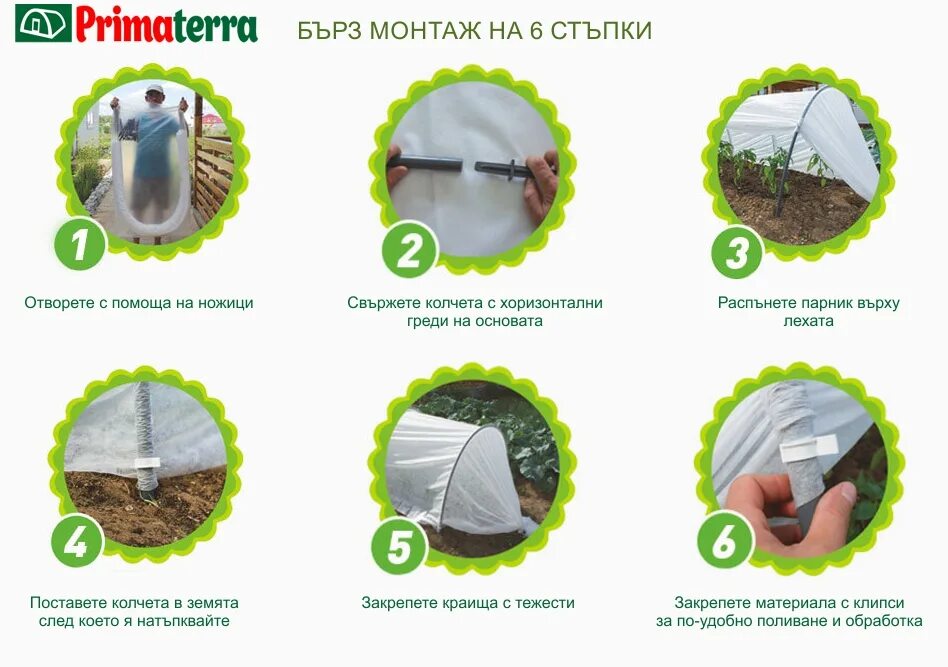 Primaterra

БЪРЗ МОНТАЖ НА 6 СТЪПКИ

1

Отворете с помоща на ножици

2

Свържете колчета с хоризонтални греди на основата

3

Распънете парник върху лехата

4

Поставете колчета в земята след което я натъпквайте

5

Закрепете краища с тежести

6

Закрепете материала с клипси за по-удобно поливане и обработка