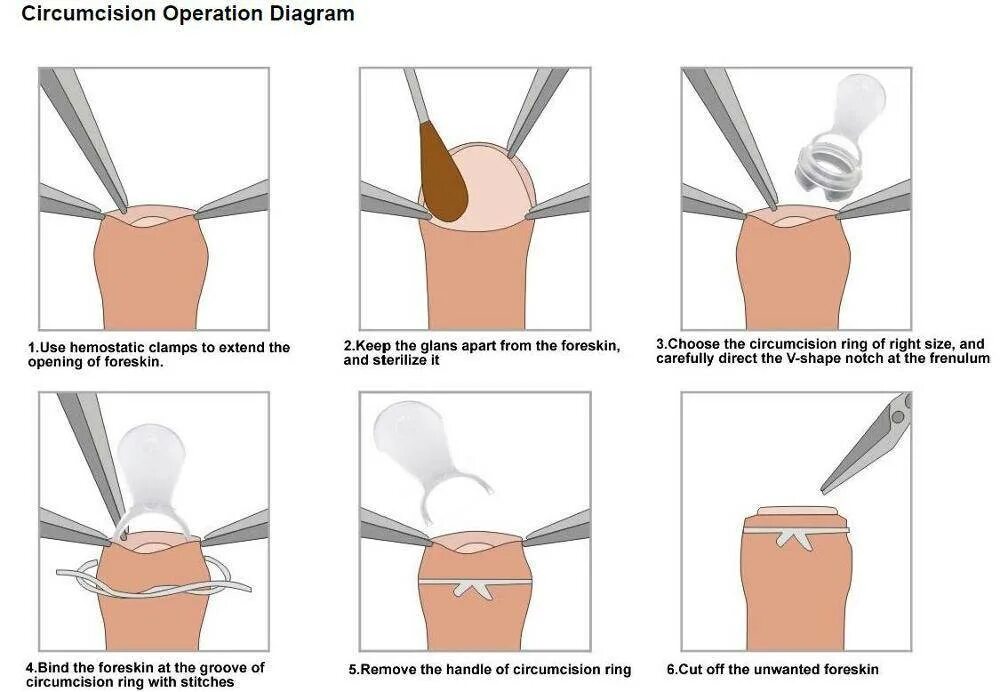 Circumcision Operation Diagram

1.Use hemostatic clamps to extend the opening of foreskin.

2.Keep the glans apart from the foreskin, and sterilize it

3.Choose the circumcision ring of right size, and carefully direct the V-shape notch at the frenulum

4.Bind the foreskin at the groove of circumcision ring with stitches

5.Remove the handle of circumcision ring

6.Cut off the unwanted foreskin