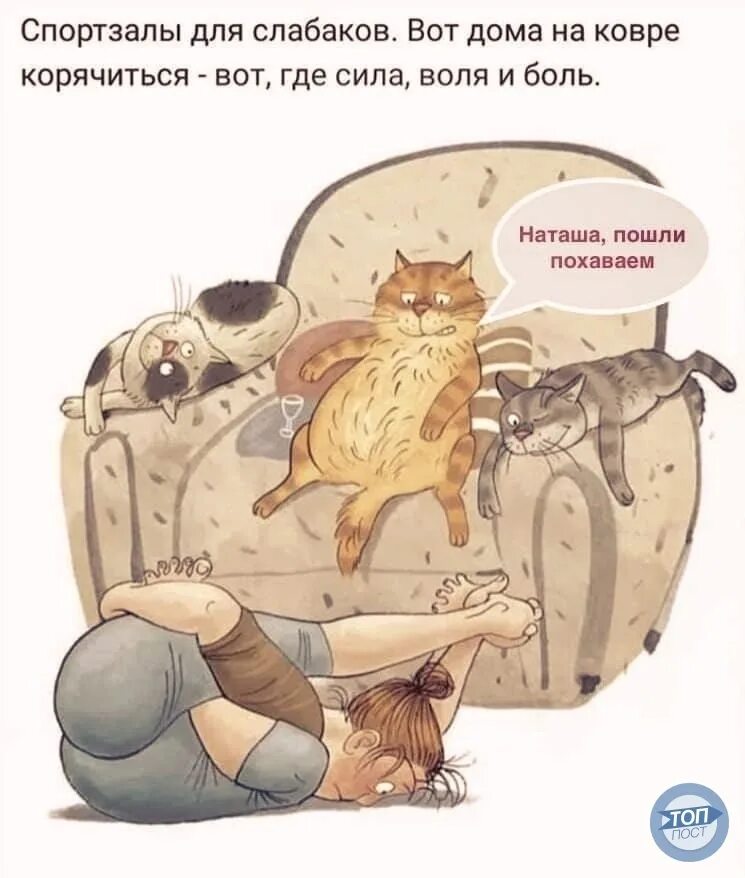 Спортзалы для слабаков. Вот дома на ковре корячиться - вот, где сила, воля и боль.

Наташа, пошли похаваем

ТОП ПОСТ