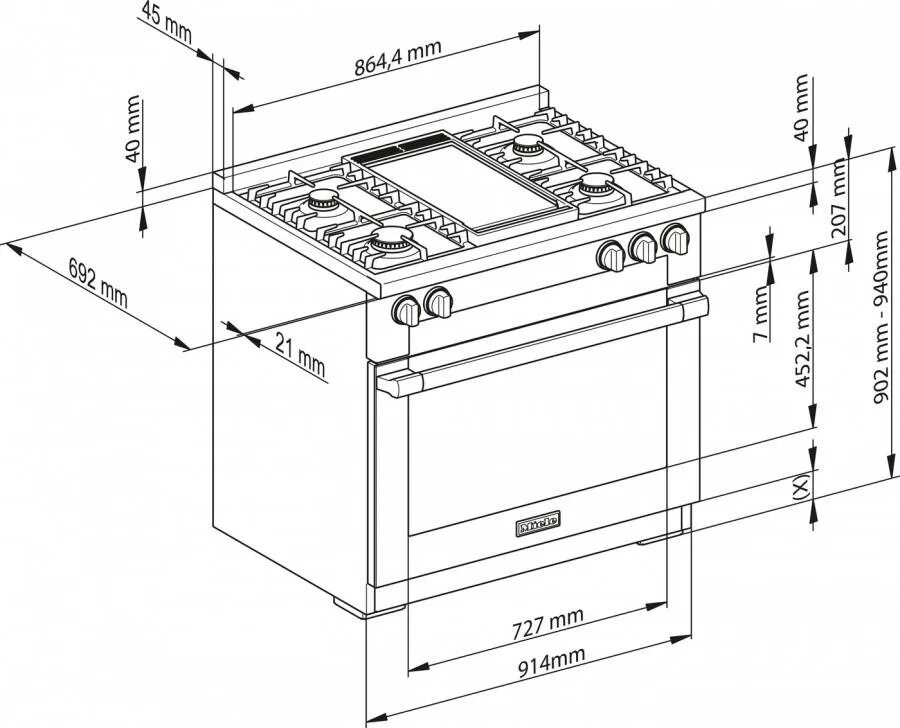 45 mm

864,4 mm

40 mm

40 mm

207 mm

692 mm

21 mm

7 mm

452,2 mm

902 mm - 940mm

(X)

Miele

727 mm

914mm