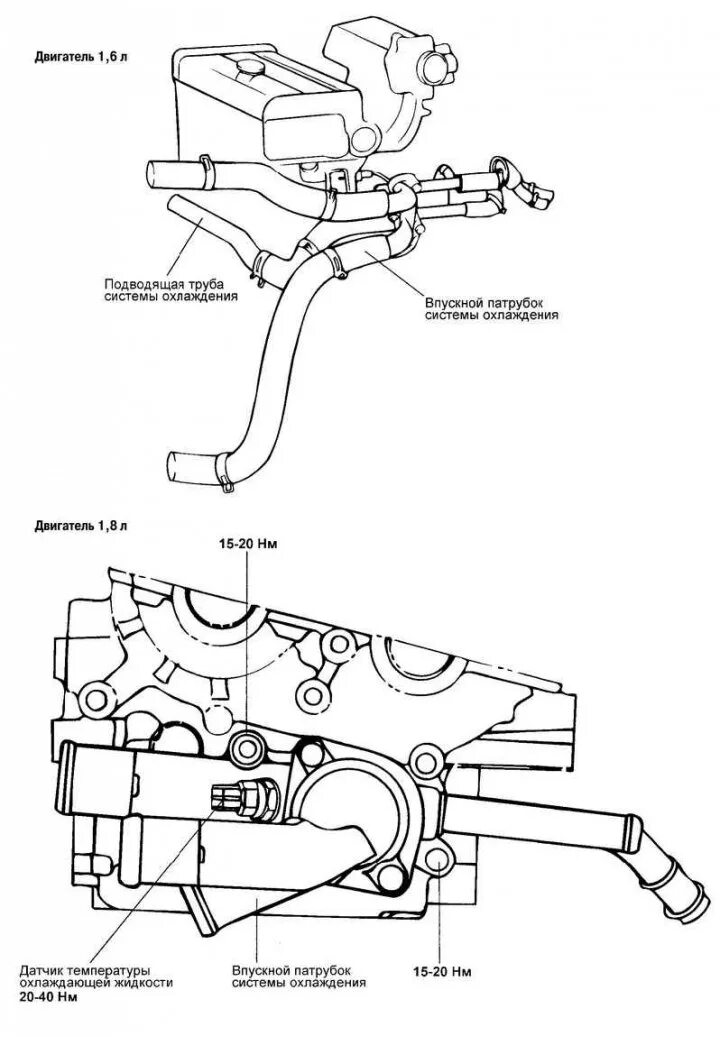 Двигатель 1,6 л

Подводящая труба системы охлаждения

Впускной патрубок системы охлаждения

Двигатель 1,8 л

15-20 Нм

Датчик температуры охлаждающей жидкости
20-40 Нм

Впускной патрубок системы охлаждения

15-20 Нм