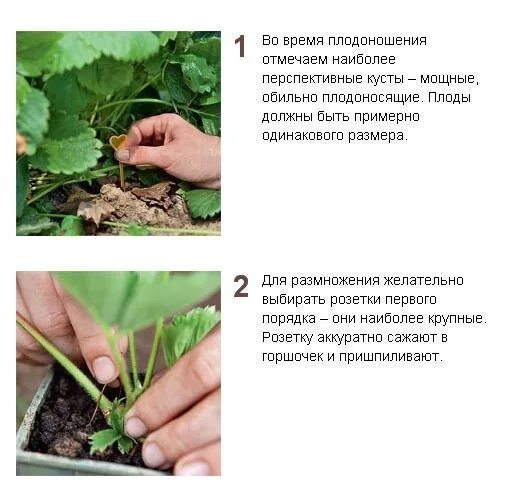 1 Во время плодоношения отмечаем наиболее перспективные кусты – мощные, обильно плодоносящие. Плоды должны быть примерно одинакового размера.

2 Для размножения желательно выбирать розетки первого порядка – они наиболее крупные. Розетку аккуратно сажают в горшочек и пришпиливают.