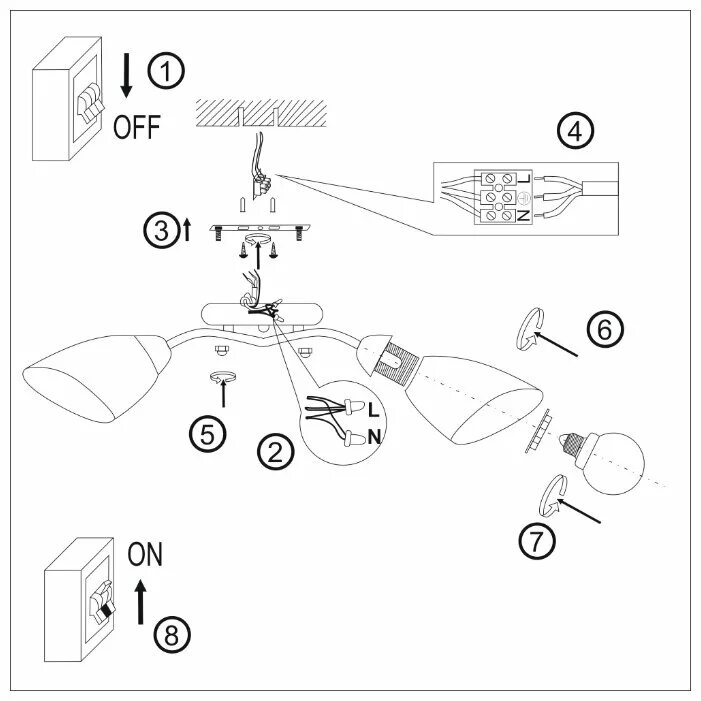 1
OFF
4
L
N
3
6
5
2
L
N
7
ON
8