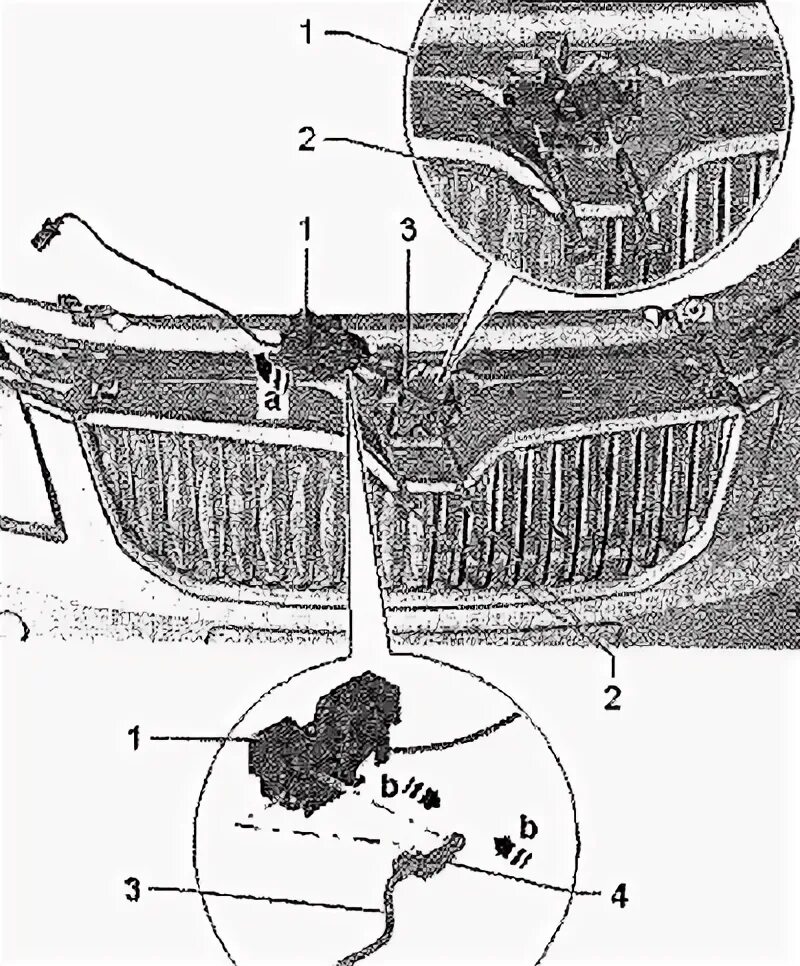 1
2
1
3
a
2
1
b
b
3
4