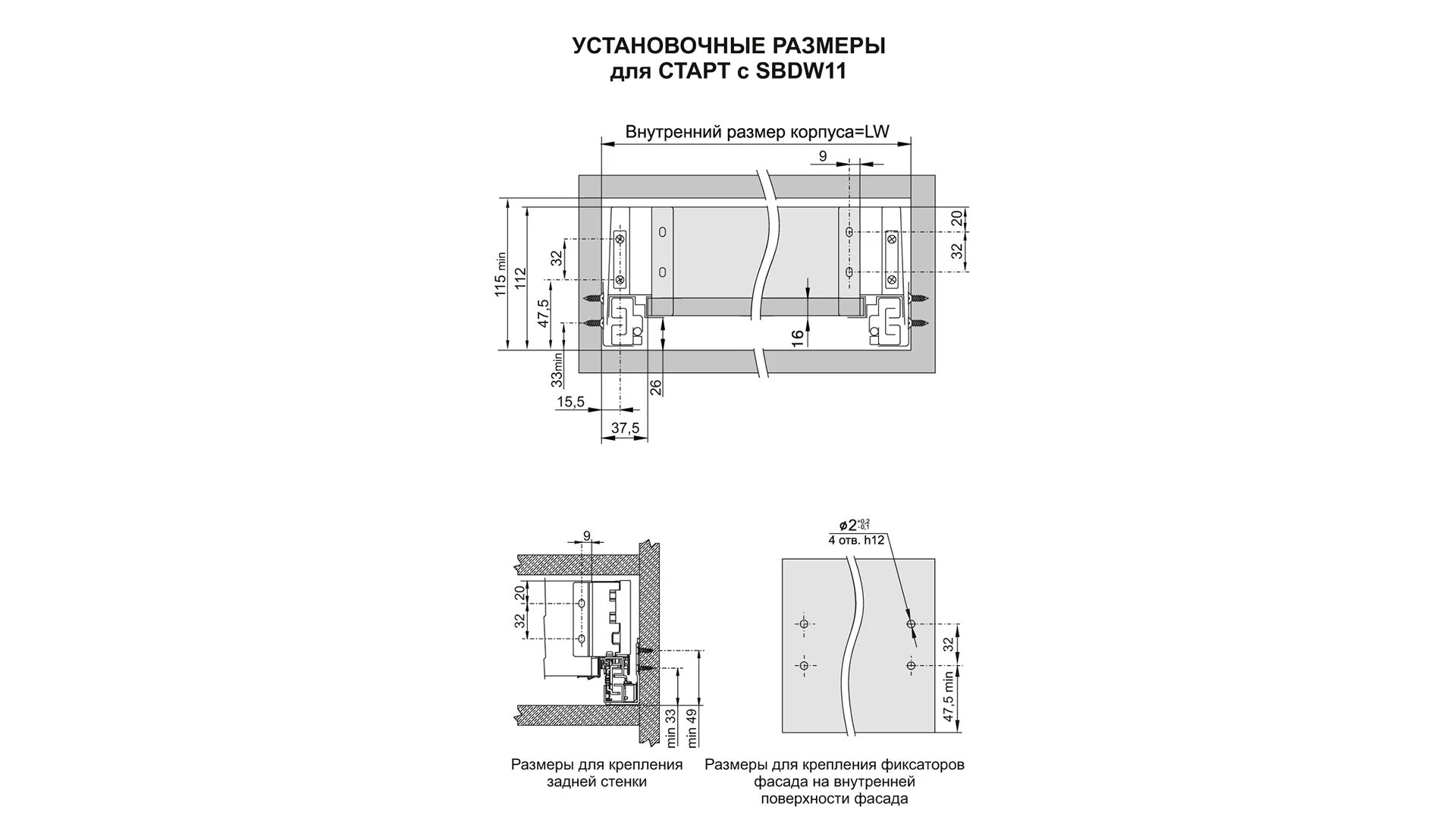 УСТАНОВОЧНЫЕ РАЗМЕРЫ
для СТАРТ с SBDW11

Внутренний размер корпуса=LW

9

20

32

115 min

112

32

47,5

33min

16

26

15,5

37,5

9

20

32

min 33

min 49

$\phi 2^{+0,2}_{-0,1}$
4 отв. h12

32

47,5 min

Размеры для крепления задней стенки

Размеры для крепления фиксаторов фасада на внутренней поверхности фасада