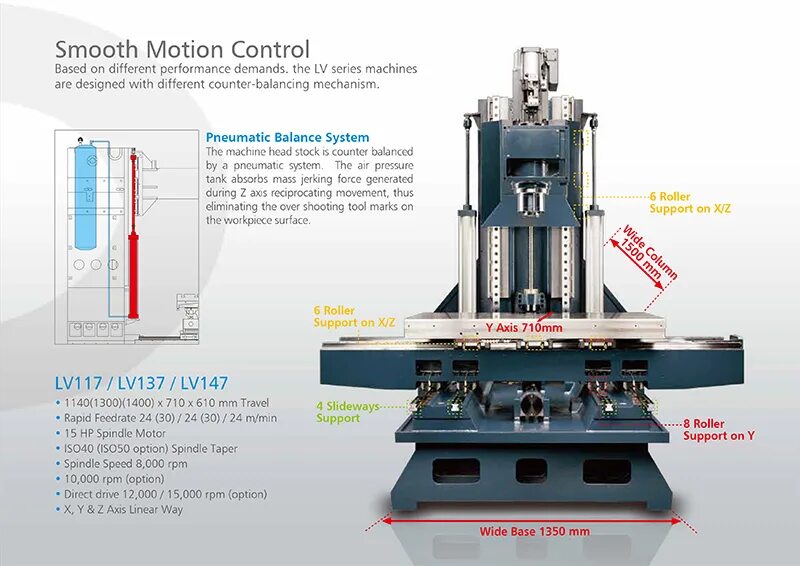 Smooth Motion Control
Based on different performance demands. the LV series machines are designed with different counter-balancing mechanism.

Pneumatic Balance System
The machine head stock is counter balanced by a pneumatic system. The air pressure tank absorbs mass jerking force generated during Z axis reciprocating movement, thus eliminating the over shooting tool marks on the workpiece surface.

6 Roller Support on X/Z

Wide Column 1500 mm

6 Roller Support on X/Z

Y Axis 710mm

4 Slideways Support

8 Roller Support on Y

Wide Base 1350 mm

LV117 / LV137 / LV147
• 1140(1300)(1400) x 710 x 610 mm Travel
• Rapid Feedrate 24 (30) / 24 (30) / 24 m/min
• 15 HP Spindle Motor
• ISO40 (ISO50 option) Spindle Taper
• Spindle Speed 8,000 rpm
• 10,000 rpm (option)
• Direct drive 12,000 / 15,000 rpm (option)
• X, Y & Z Axis Linear Way