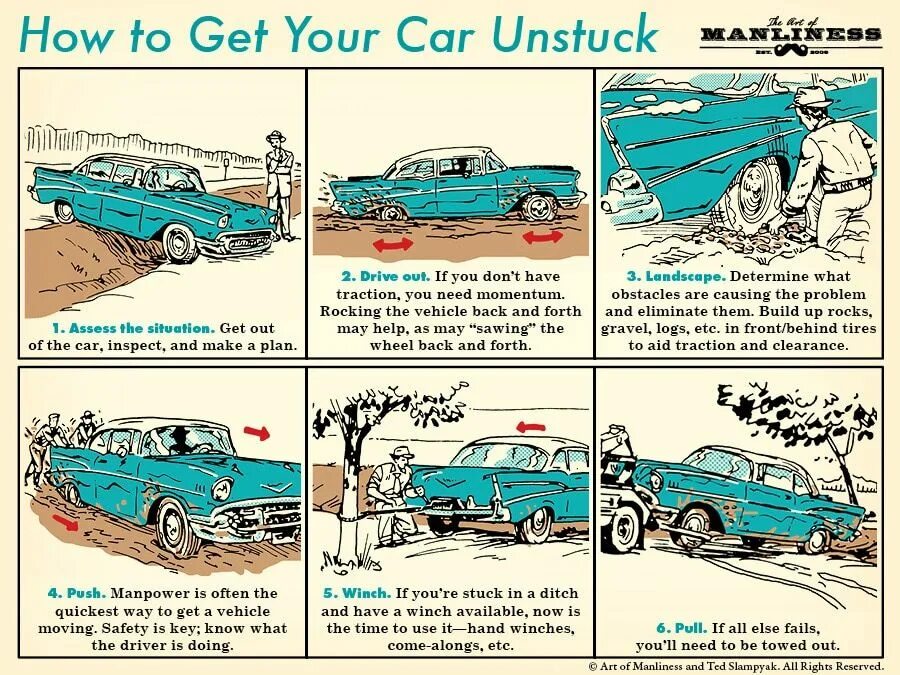 How to Get Your Car Unstuck

The Art of MANLINESS EST. 2008

1. Assess the situation. Get out of the car, inspect, and make a plan.

2. Drive out. If you don't have traction, you need momentum. Rocking the vehicle back and forth may help, as may "sawing" the wheel back and forth.

3. Landscape. Determine what obstacles are causing the problem and eliminate them. Build up rocks, gravel, logs, etc. in front/behind tires to aid traction and clearance.

4. Push. Manpower is often the quickest way to get a vehicle moving. Safety is key; know what the driver is doing.

5. Winch. If you're stuck in a ditch and have a winch available, now is the time to use it—hand winches, come-alongs, etc.

6. Pull. If all else fails, you'll need to be towed out.

© Art of Manliness and Ted Slampyak. All Rights Reserved.