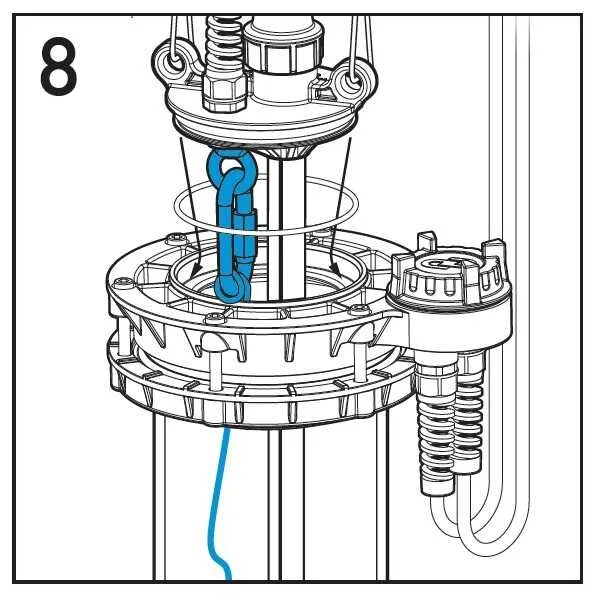 8