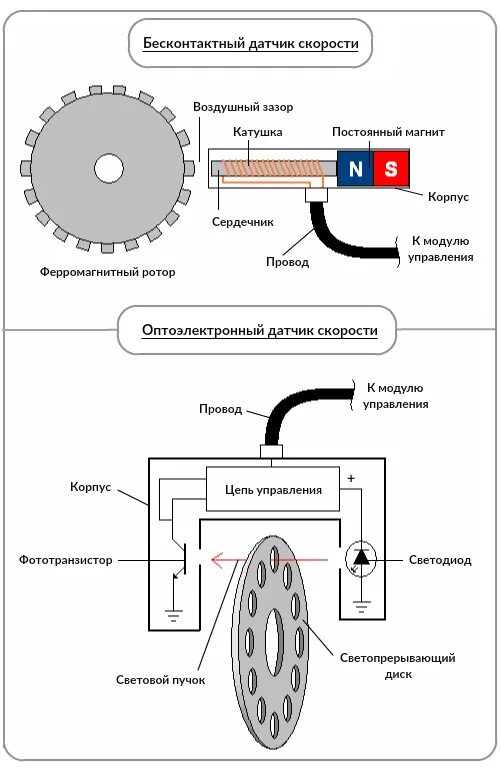 Бесконтактный датчик скорости

Воздушный зазор

Катушка

Постоянный магнит

N

S

Корпус

Сердечник

Провод

К модулю управления

Ферромагнитный ротор

Оптоэлектронный датчик скорости

Провод

К модулю управления

Корпус

Цепь управления

+

Фототранзистор

Светодиод

Световой пучок

Светопрерывающий диск