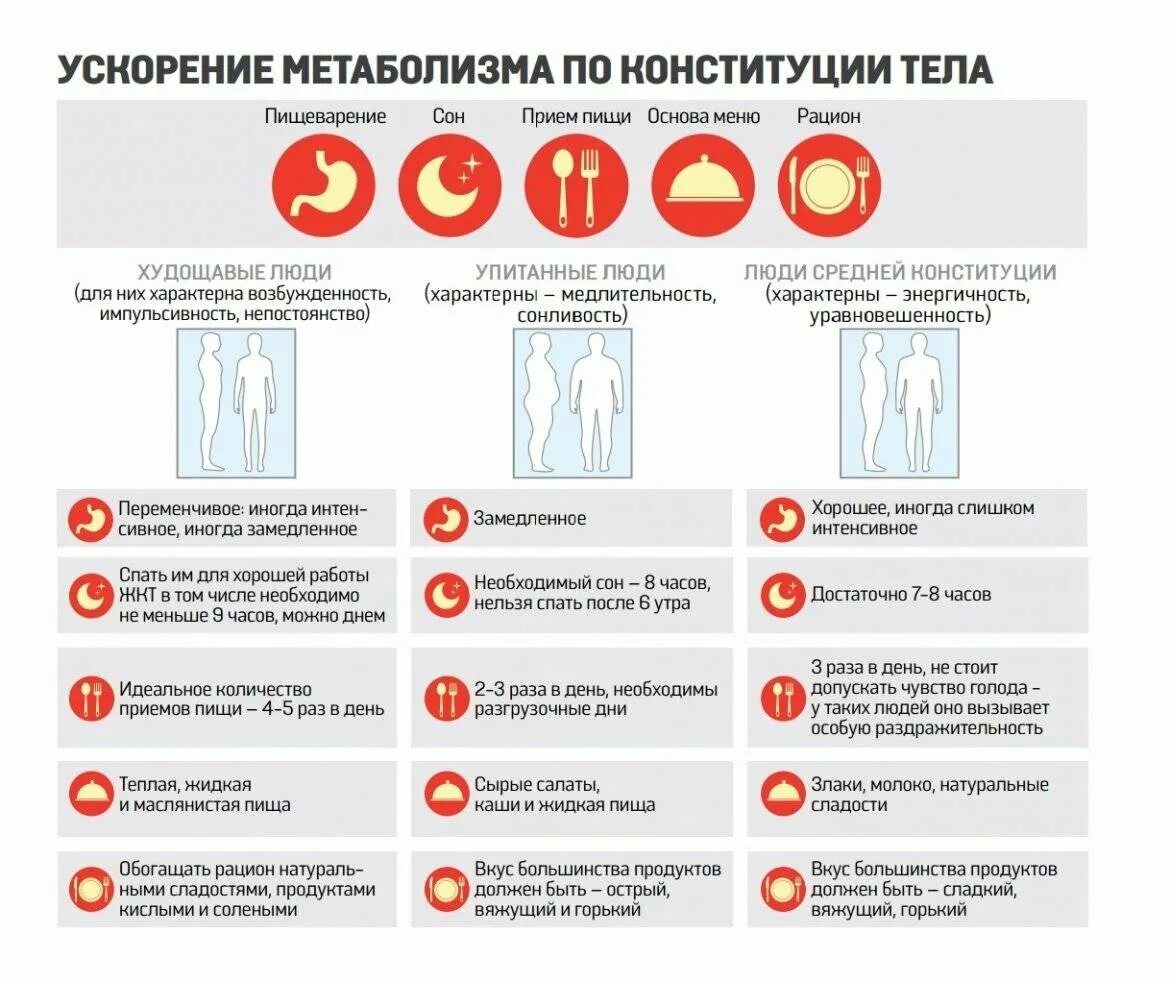 УСКОРЕНИЕ МЕТАБОЛИЗМА ПО КОНСТИТУЦИИ ТЕЛА

Пищеварение Сон Прием пищи Основа меню Рацион

ХУДОЩАВЫЕ ЛЮДИ
(для них характерна возбужденность, импульсивность, непостоянство)

Переменчивое: иногда интенсивное, иногда замедленное

Спать им для хорошей работы ЖКТ в том числе необходимо не меньше 9 часов, можно днем

Идеальное количество приемов пищи – 4–5 раз в день

Теплая, жидкая и маслянистая пища

Обогащать рацион натуральными сладостями, продуктами кислыми и солеными

УПИТАННЫЕ ЛЮДИ
(характерны – медлительность, сонливость)

Замедленное

Необходимый сон – 8 часов, нельзя спать после 6 утра

2–3 раза в день, необходимы разгрузочные дни

Сырые салаты, каши и жидкая пища

Вкус большинства продуктов должен быть – острый, вяжущий и горький

ЛЮДИ СРЕДНЕЙ КОНСТИТУЦИИ
(характерны – энергичность, уравновешенность)

Хорошее, иногда слишком интенсивное

Достаточно 7–8 часов

3 раза в день, не стоит допускать чувство голода – у таких людей оно вызывает особую раздражительность

Злаки, молоко, натуральные сладости

Вкус большинства продуктов должен быть – сладкий, вяжущий, горький