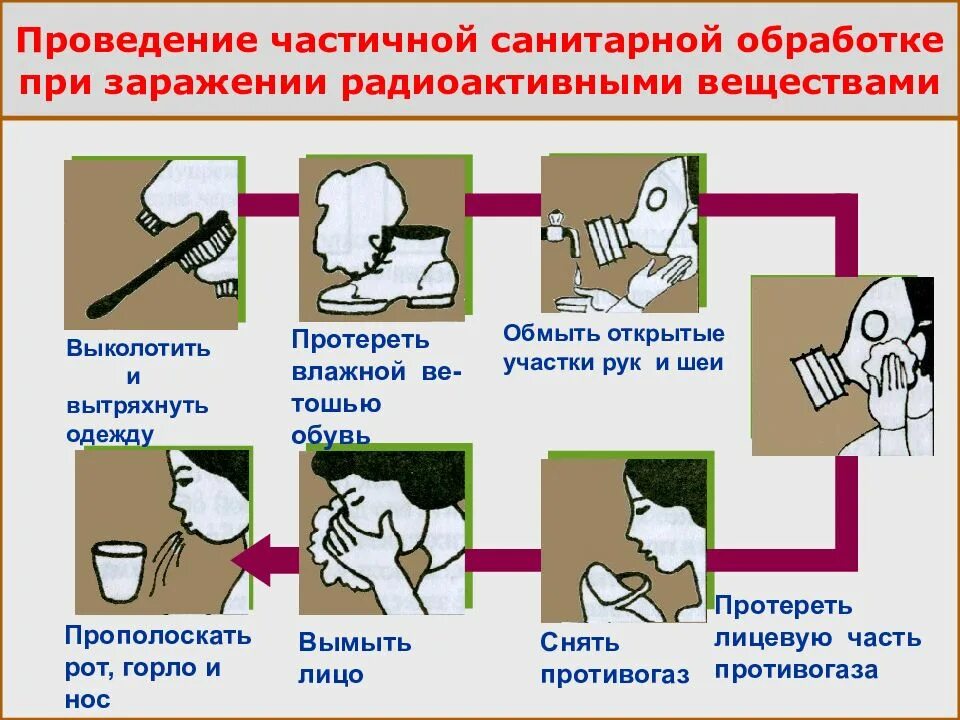 Проведение частичной санитарной обработке при заражении радиоактивными веществами

Выколотить и вытряхнуть одежду

Протереть влажной ветошью обувь

Обмыть открытые участки рук и шеи

Протереть лицевую часть противогаза

Снять противогаз

Вымыть лицо

Прополоскать рот, горло и нос