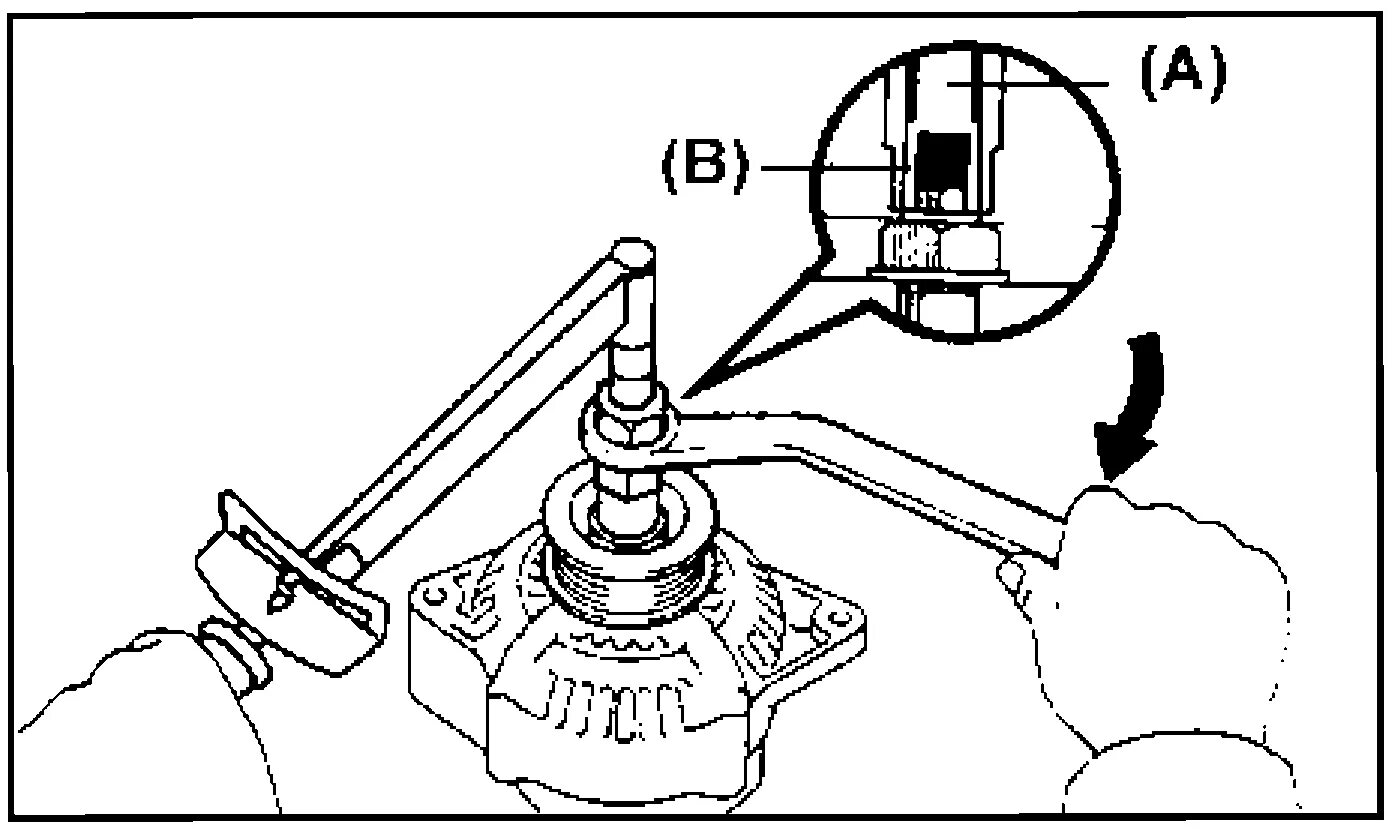 (A)
(B)