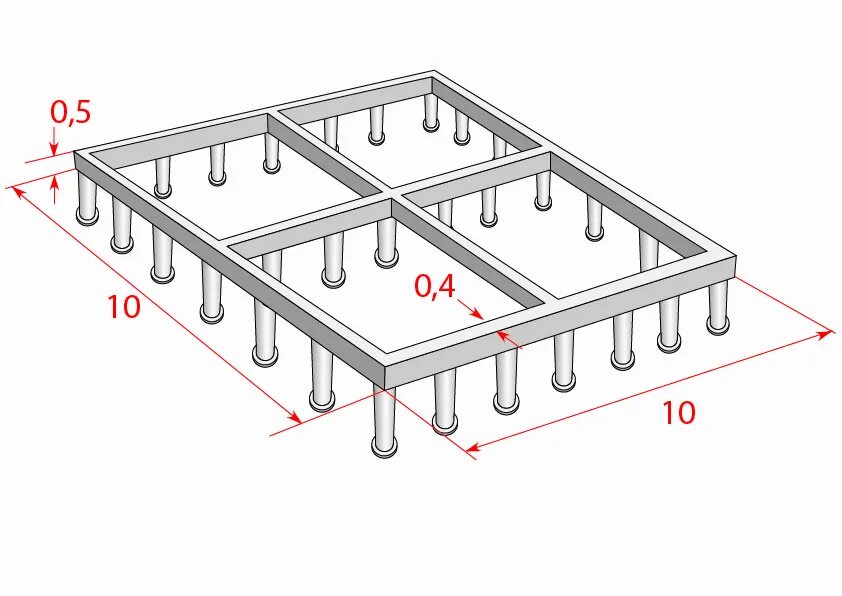 0,5
10
0,4
10