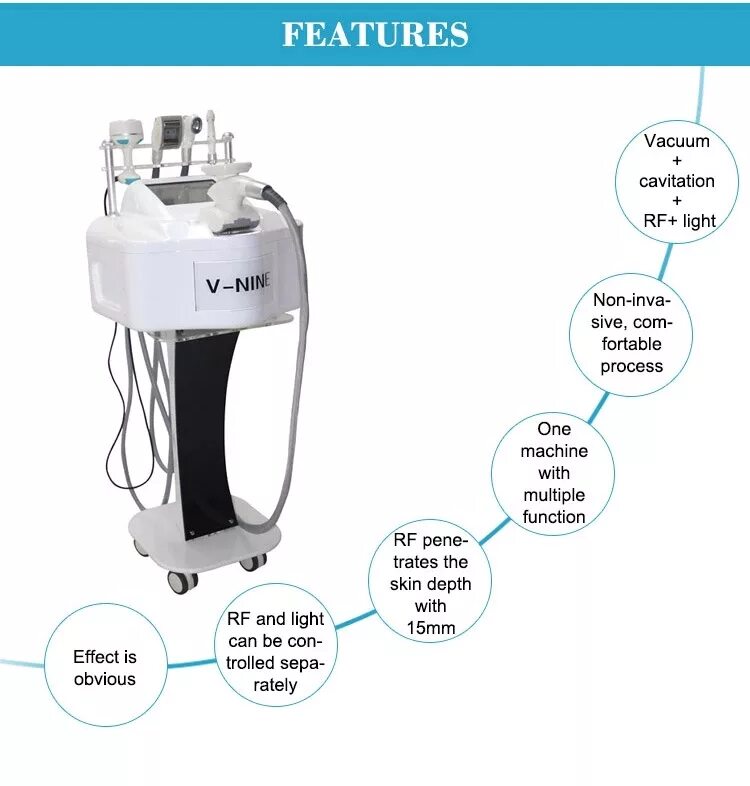 FEATURES

V-NINE

Vacuum + cavitation + RF+ light

Non-invasive, comfortable process

One machine with multiple function

RF penetrates the skin depth with 15mm

RF and light can be controlled separately

Effect is obvious