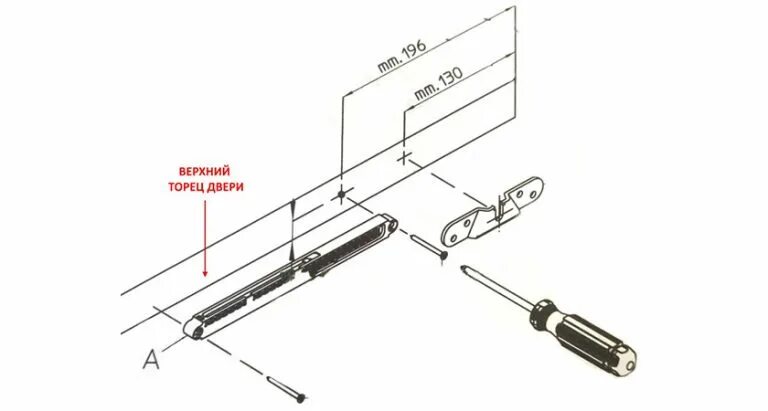 mm. 196

mm. 130

ВЕРХНИЙ ТОРЕЦ ДВЕРИ

A