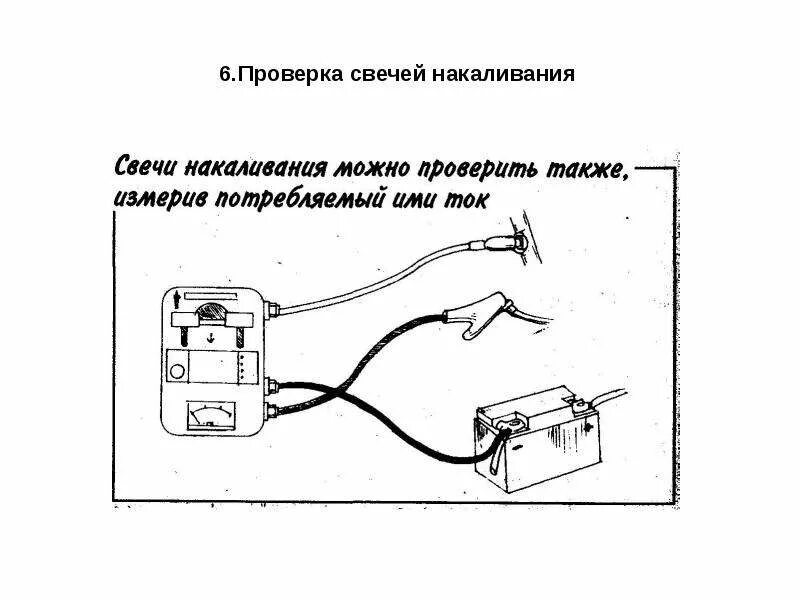 6.Проверка свечей накаливания

Свечи накаливания можно проверить также, измерив потребляемый ими ток