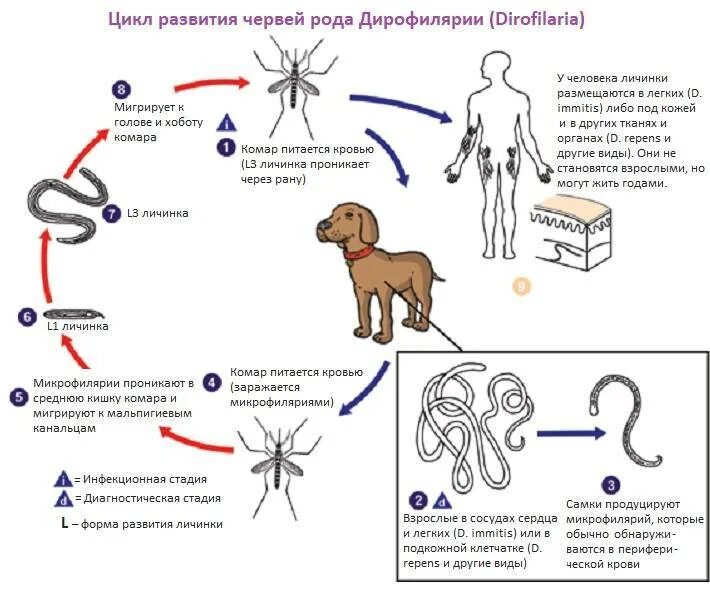 Цикл развития червей рода Дирофилярии (Dirofilaria)

8 Мигрирует к голове и хоботу комара

i

1 Комар питается кровью (L3 личинка проникает через рану)

У человека личинки размещаются в легких (D. immitis) либо под кожей и в других тканях и органах (D. repens и другие виды). Они не становятся взрослыми, но могут жить годами.

7 L3 личинка

9

6 L1 личинка

5 Микрофилярии проникают в среднюю кишку комара и мигрируют к мальпигиевым канальцам

4 Комар питается кровью (заражается микрофиляриями)

i = Инфекционная стадия
d = Диагностическая стадия
L – форма развития личинки

2 d Взрослые в сосудах сердца и легких (D. immitis) или в подкожной клетчатке (D. repens и другие виды)

3 Самки продуцируют микрофилярий, которые обычно обнаруживаются в периферической крови