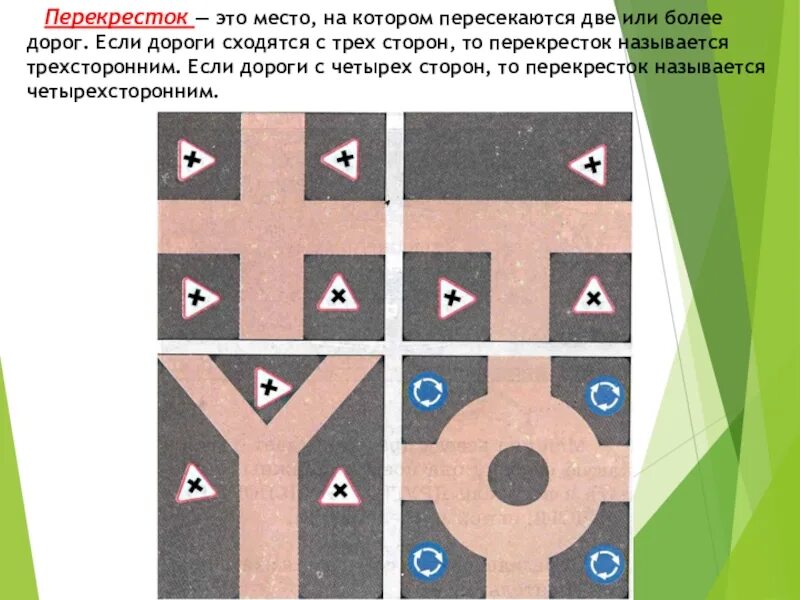 Перекресток — это место, на котором пересекаются две или более дорог. Если дороги сходятся с трех сторон, то перекресток называется трехсторонним. Если дороги с четырех сторон, то перекресток называется четырехсторонним.