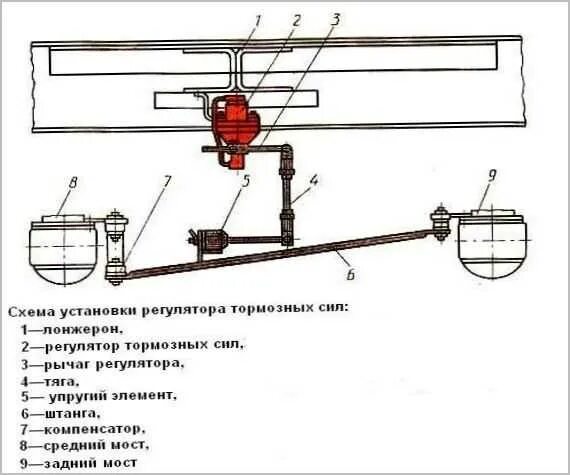 1
2
3
8
7
5
4
9
6

Схема установки регулятора тормозных сил:
1—лонжерон,
2—регулятор тормозных сил,
3—рычаг регулятора,
4—тяга,
5— упругий элемент,
6—штанга,
7—компенсатор,
8—средний мост,
9—задний мост