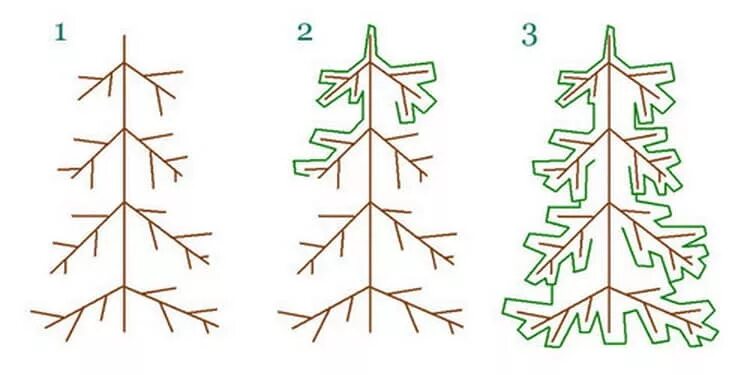 1

2

3