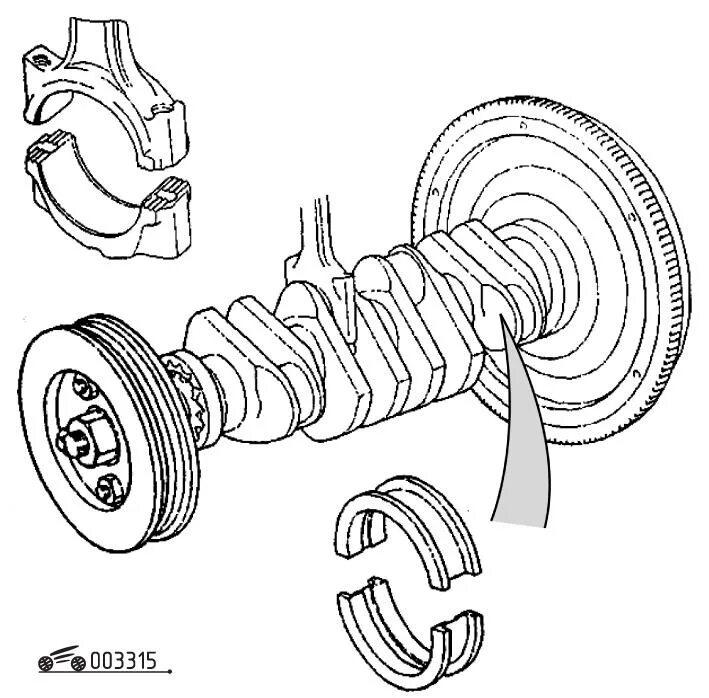 003315