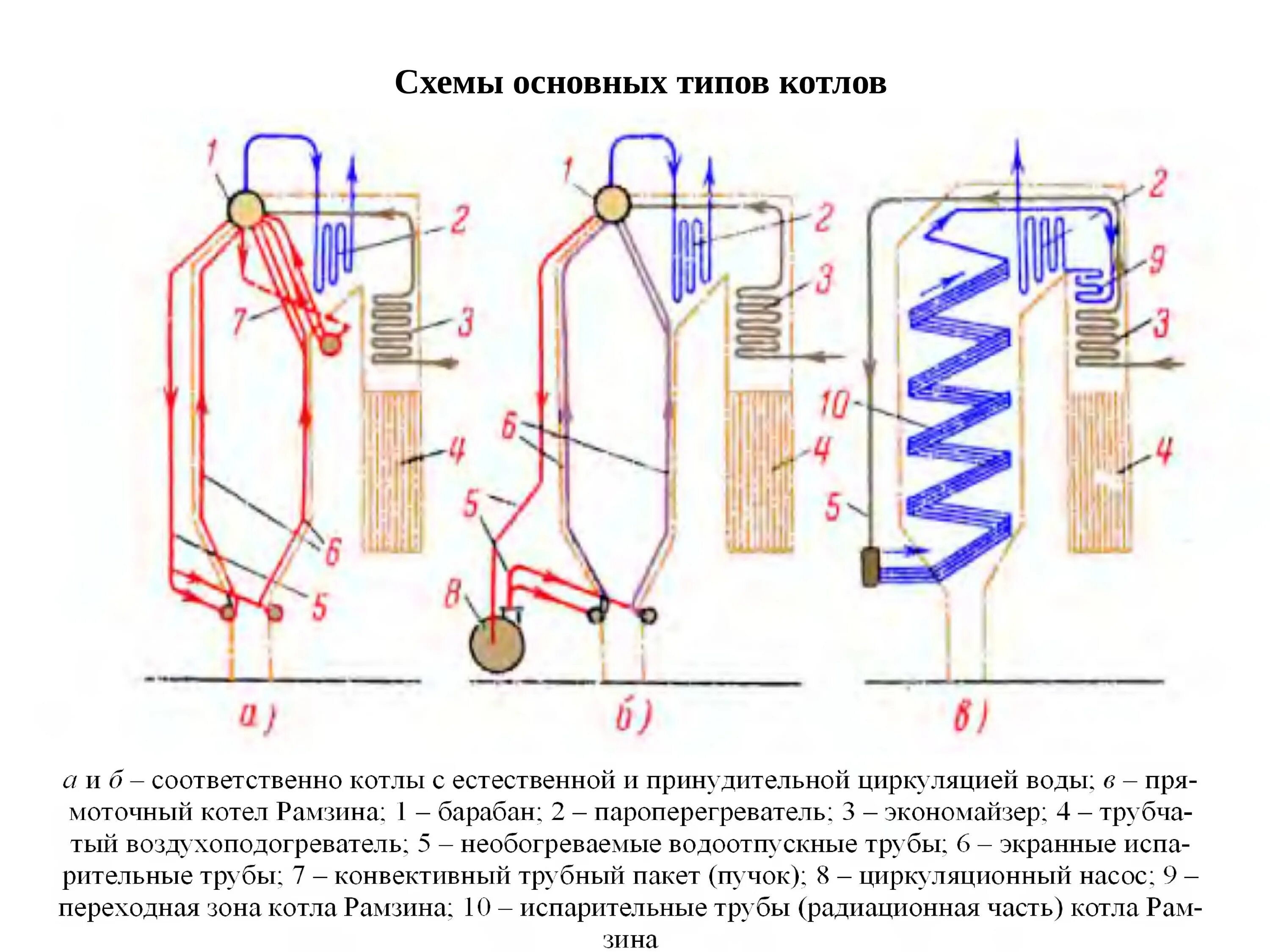 Схемы основных типов котлов

1
2
7
3
4
6
5
а)

1
2
3
6
4
5
8
б)

2
9
3
10
4
5
в)

а и б – соответственно котлы с естественной и принудительной циркуляцией воды; в – прямоточный котел Рамзина; 1 – барабан; 2 – пароперегреватель; 3 – экономайзер; 4 – трубчатый воздухоподогреватель; 5 – необогреваемые водоотпускные трубы; 6 – экранные испарительные трубы; 7 – конвективный трубный пакет (пучок); 8 – циркуляционный насос; 9 – переходная зона котла Рамзина; 10 – испарительные трубы (радиационная часть) котла Рамзина