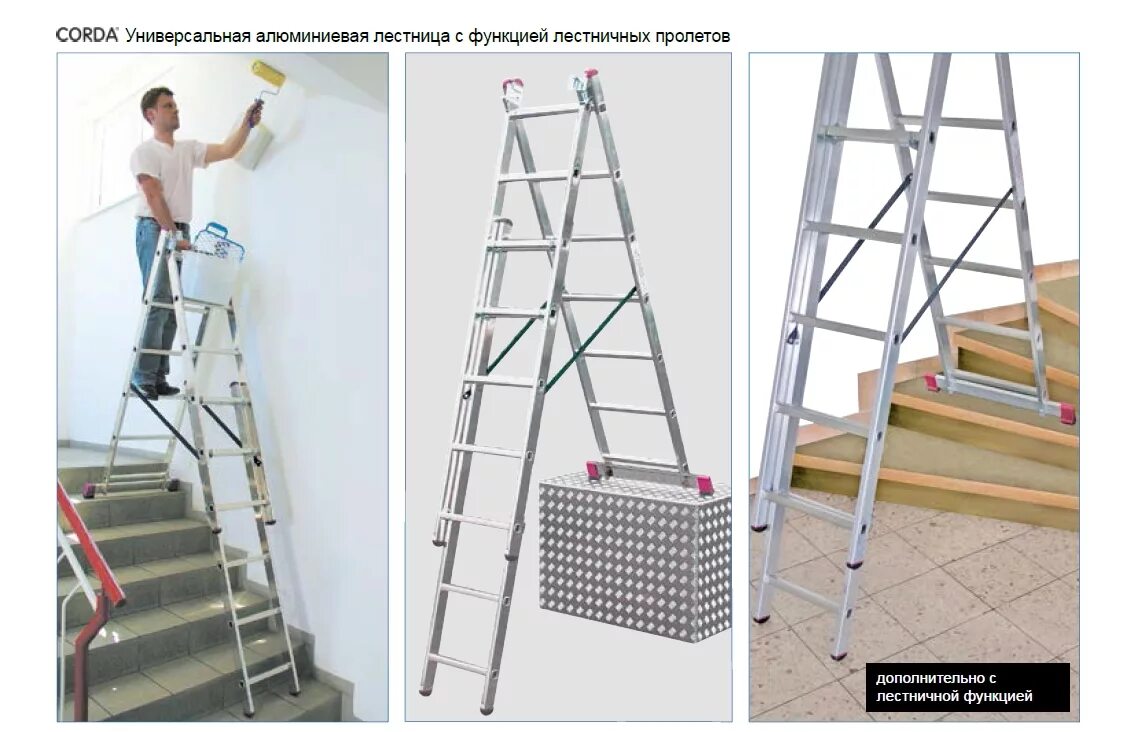 CORDA Универсальная алюминиевая лестница с функцией лестничных пролетов

дополнительно с лестничной функцией