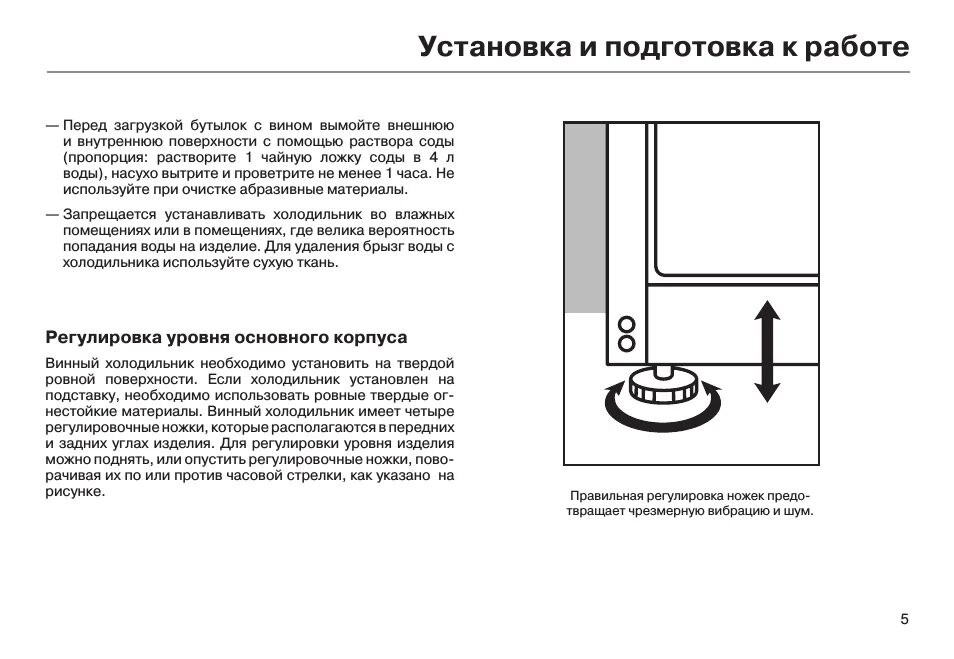 Установка и подготовка к работе

— Перед загрузкой бутылок с вином вымойте внешнюю и внутреннюю поверхности с помощью раствора соды (пропорция: растворите 1 чайную ложку соды в 4 л воды), насухо вытрите и проветрите не менее 1 часа. Не используйте при очистке абразивные материалы.

— Запрещается устанавливать холодильник во влажных помещениях или в помещениях, где велика вероятность попадания воды на изделие. Для удаления брызг воды с холодильника используйте сухую ткань.

Регулировка уровня основного корпуса

Винный холодильник необходимо установить на твердой ровной поверхности. Если холодильник установлен на подставку, необходимо использовать ровные твердые огнестойкие материалы. Винный холодильник имеет четыре регулировочные ножки, которые располагаются в передних и задних углах изделия. Для регулировки уровня изделия можно поднять, или опустить регулировочные ножки, поворачивая их по или против часовой стрелки, как указано на рисунке.

Правильная регулировка ножек предотвращает чрезмерную вибрацию и шум.

5