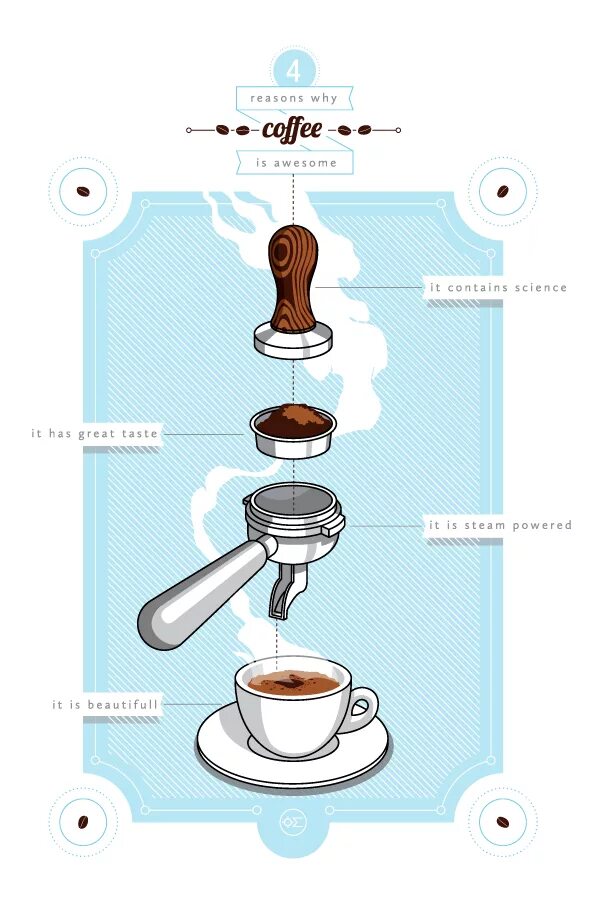 4
reasons why
coffee
is awesome

it contains science

it has great taste

it is steam powered

it is beautifull

ΦΣ