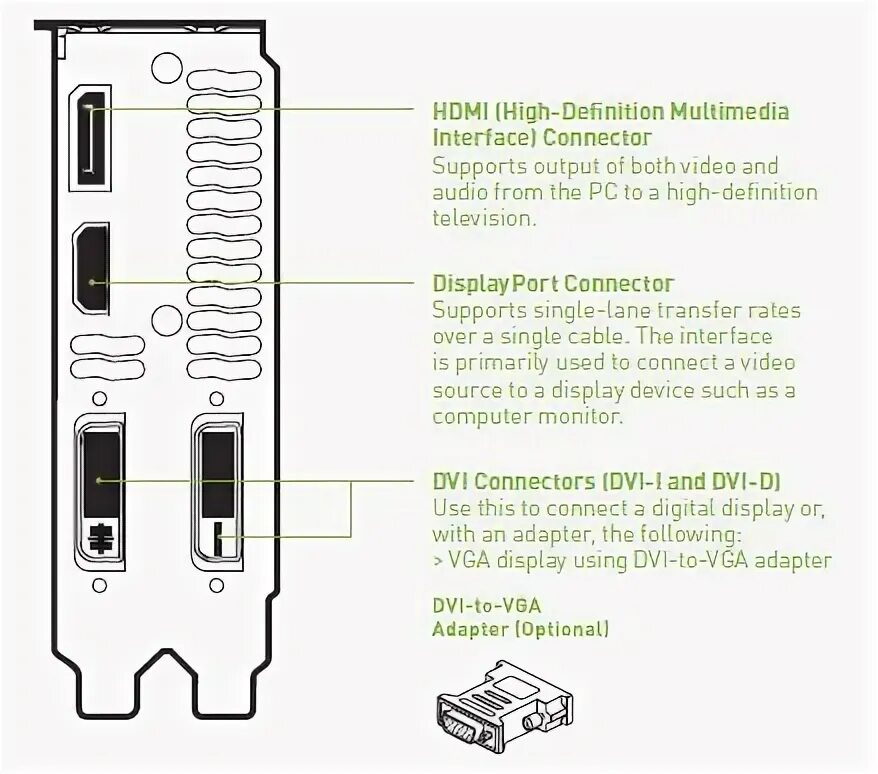 HDMI (High-Definition Multimedia Interface) Connector
Supports output of both video and audio from the PC to a high-definition television.

DisplayPort Connector
Supports single-lane transfer rates over a single cable. The interface is primarily used to connect a video source to a display device such as a computer monitor.

DVI Connectors (DVI-I and DVI-D)
Use this to connect a digital display or, with an adapter, the following:
> VGA display using DVI-to-VGA adapter

DVI-to-VGA
Adapter (Optional)