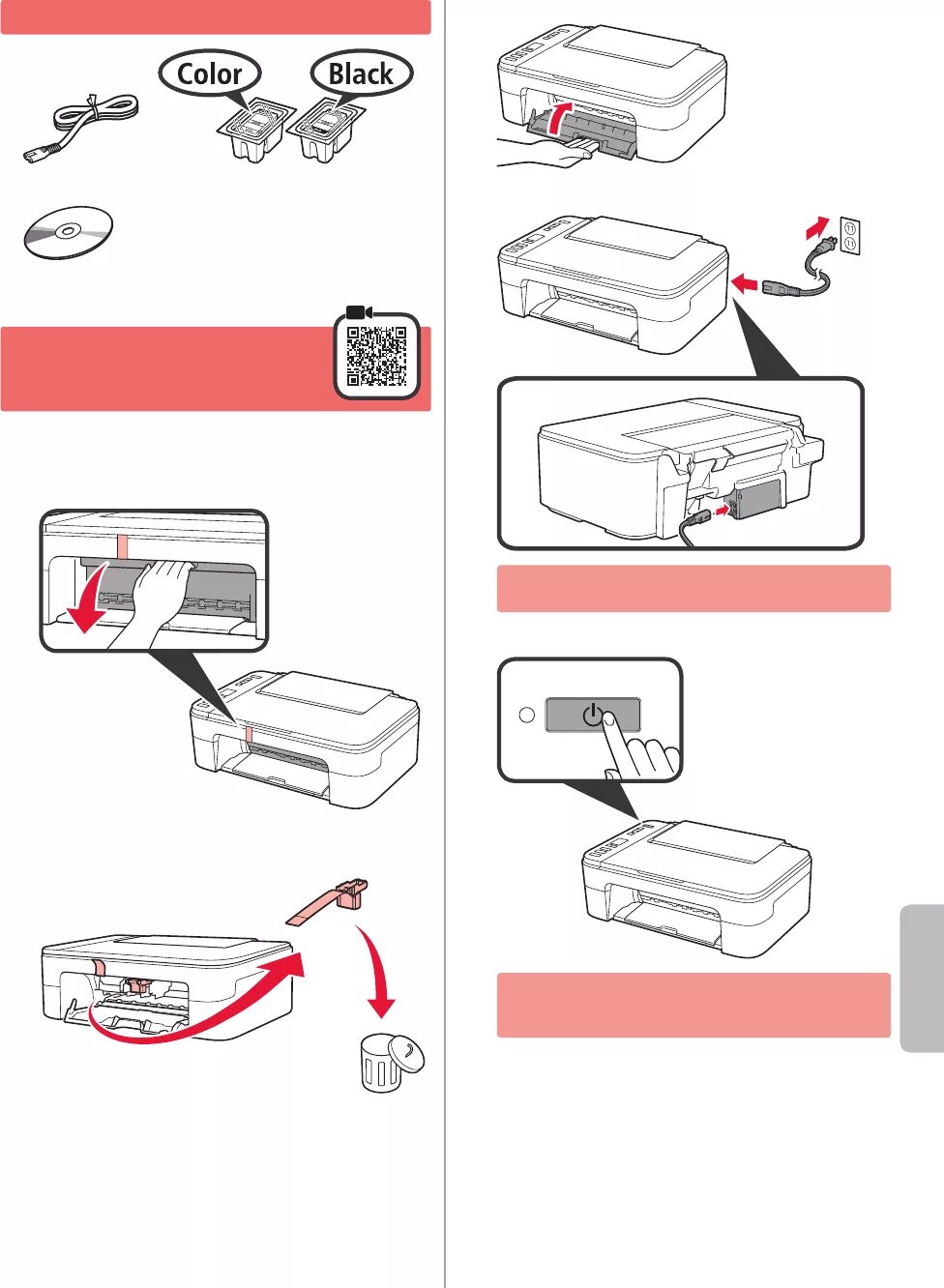 Color

Black