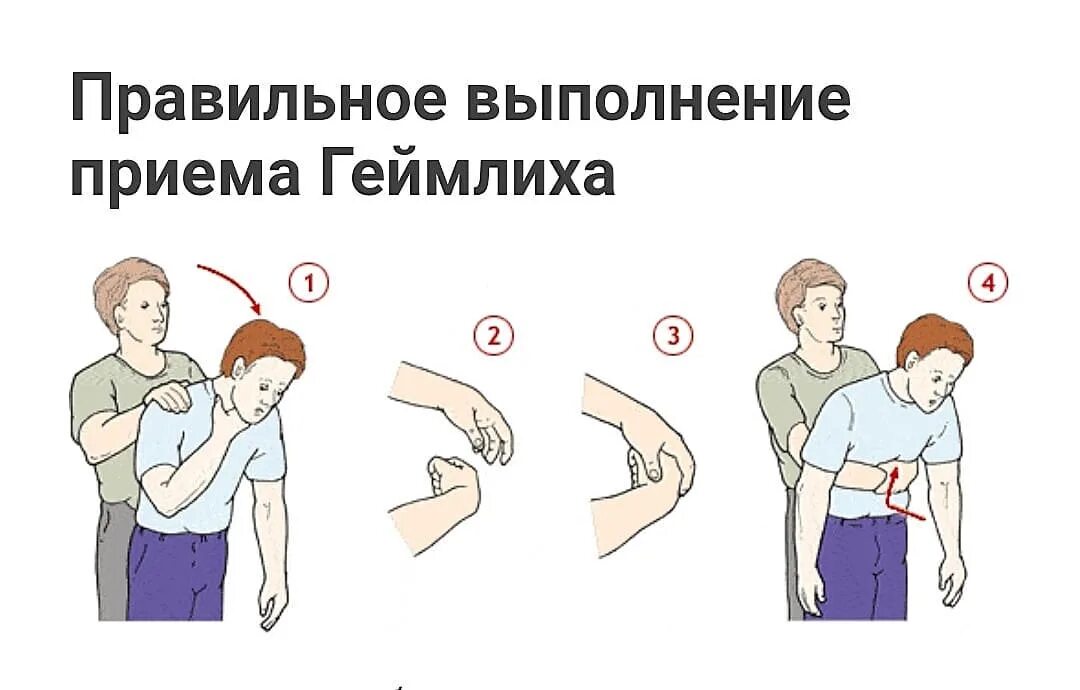 Правильное выполнение приема Геймлиха

1

2

3

4