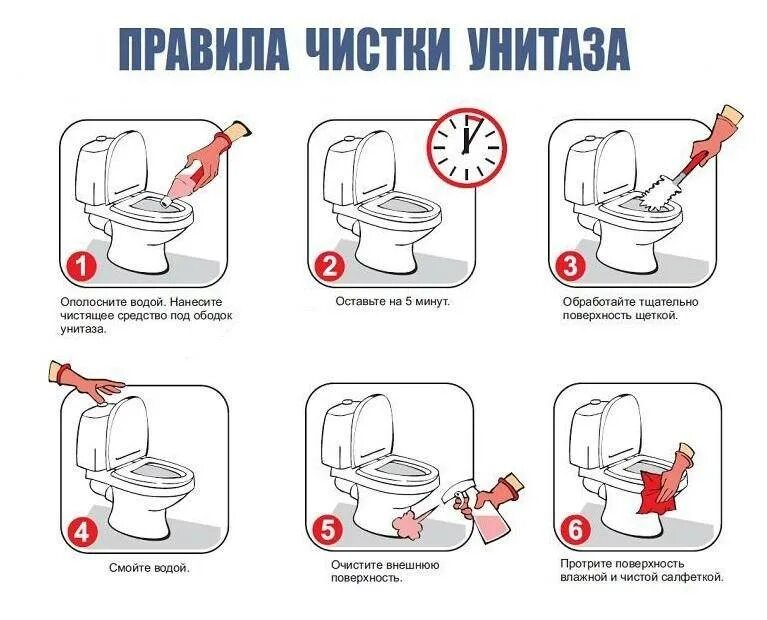 ПРАВИЛА ЧИСТКИ УНИТАЗА

1

Ополосните водой. Нанесите чистящее средство под ободок унитаза.

2

Оставьте на 5 минут.

3

Обработайте тщательно поверхность щеткой.

4

Смойте водой.

5

Очистите внешнюю поверхность.

6

Протрите поверхность влажной и чистой салфеткой.