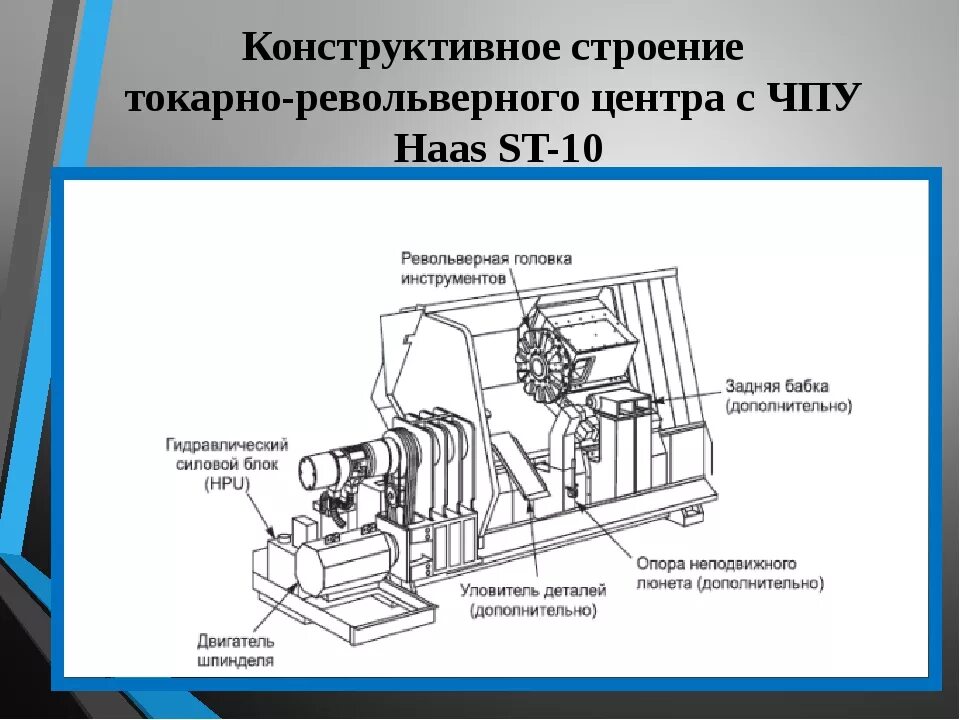 Конструктивное строение токарно-револьверного центра с ЧПУ Haas ST-10

Револьверная головка инструментов

Задняя бабка (дополнительно)

Гидравлический силовой блок (HPU)

Опора неподвижного люнета (дополнительно)

Уловитель деталей (дополнительно)

Двигатель шпинделя