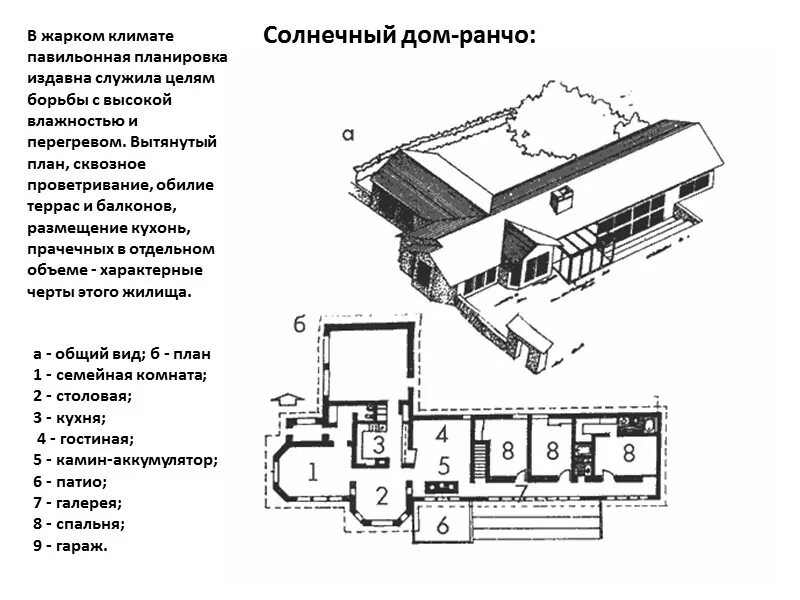 Солнечный дом-ранчо:

В жарком климате павильонная планировка издавна служила целям борьбы с высокой влажностью и перегревом. Вытянутый план, сквозное проветривание, обилие террас и балконов, размещение кухонь, прачечных в отдельном объеме - характерные черты этого жилища.

а - общий вид; б - план
1 - семейная комната;
2 - столовая;
3 - кухня;
4 - гостиная;
5 - камин-аккумулятор;
6 - патио;
7 - галерея;
8 - спальня;
9 - гараж.

а

б

1
2
3
4
5
6
7
8
8
8