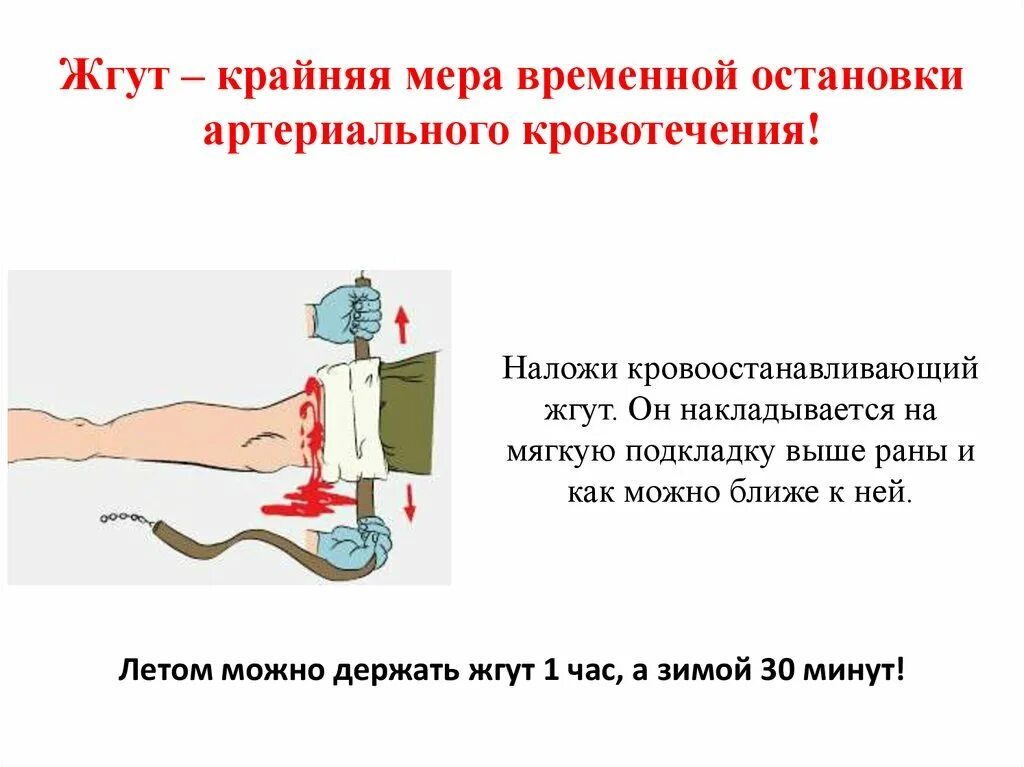 Жгут – крайняя мера временной остановки артериального кровотечения!

Наложи кровоостанавливающий жгут. Он накладывается на мягкую подкладку выше раны и как можно ближе к ней.

Летом можно держать жгут 1 час, а зимой 30 минут!